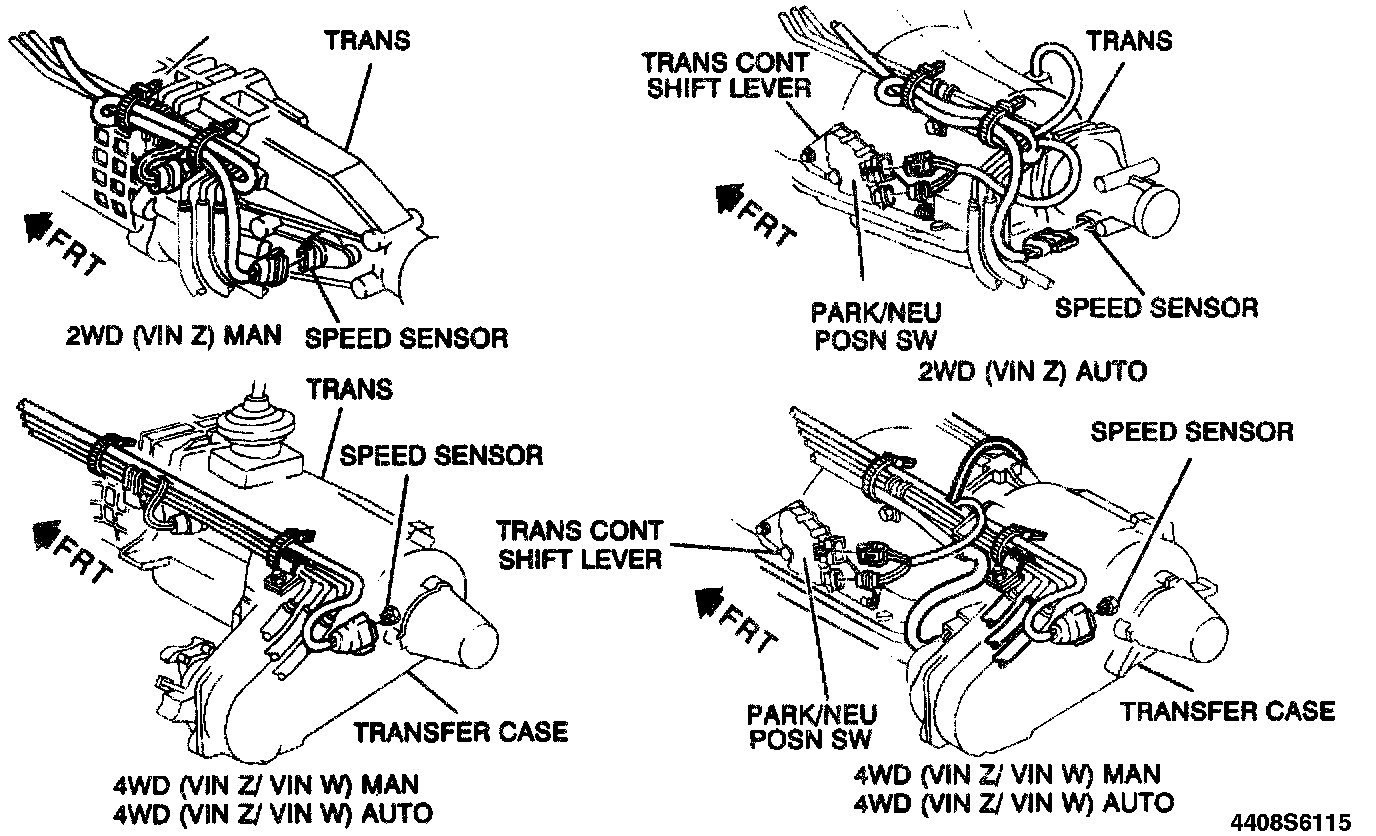 TRANS

FRT

2WD (VIN Z) MAN

SPEED SENSOR

TRANS CONT SHIFT LEVER

TRANS

FRT

PARK/NEU POSN SW

SPEED SENSOR

2WD (VIN Z) AUTO

TRANS

SPEED SENSOR

FRT

TRANSFER CASE

4WD (VIN Z/ VIN W) MAN
4WD (VIN Z/ VIN W) AUTO

SPEED SENSOR

TRANS CONT SHIFT LEVER

FRT

PARK/NEU POSN SW

TRANSFER CASE

4WD (VIN Z/ VIN W) MAN
4WD (VIN Z/ VIN W) AUTO

4408S6115