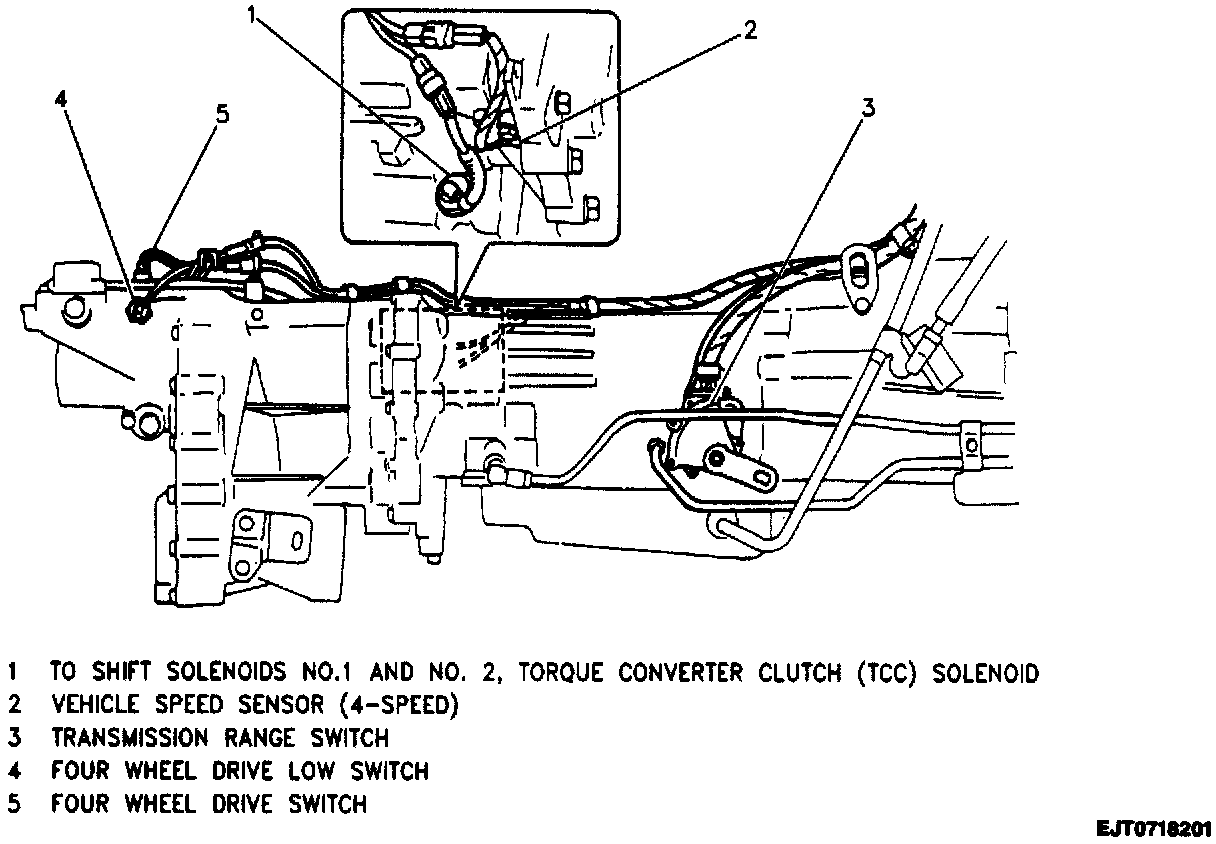 1

2

3

4

5

1 TO SHIFT SOLENOIDS NO.1 AND NO. 2, TORQUE CONVERTER CLUTCH (TCC) SOLENOID
2 VEHICLE SPEED SENSOR (4-SPEED)
3 TRANSMISSION RANGE SWITCH
4 FOUR WHEEL DRIVE LOW SWITCH
5 FOUR WHEEL DRIVE SWITCH

EJT0718201