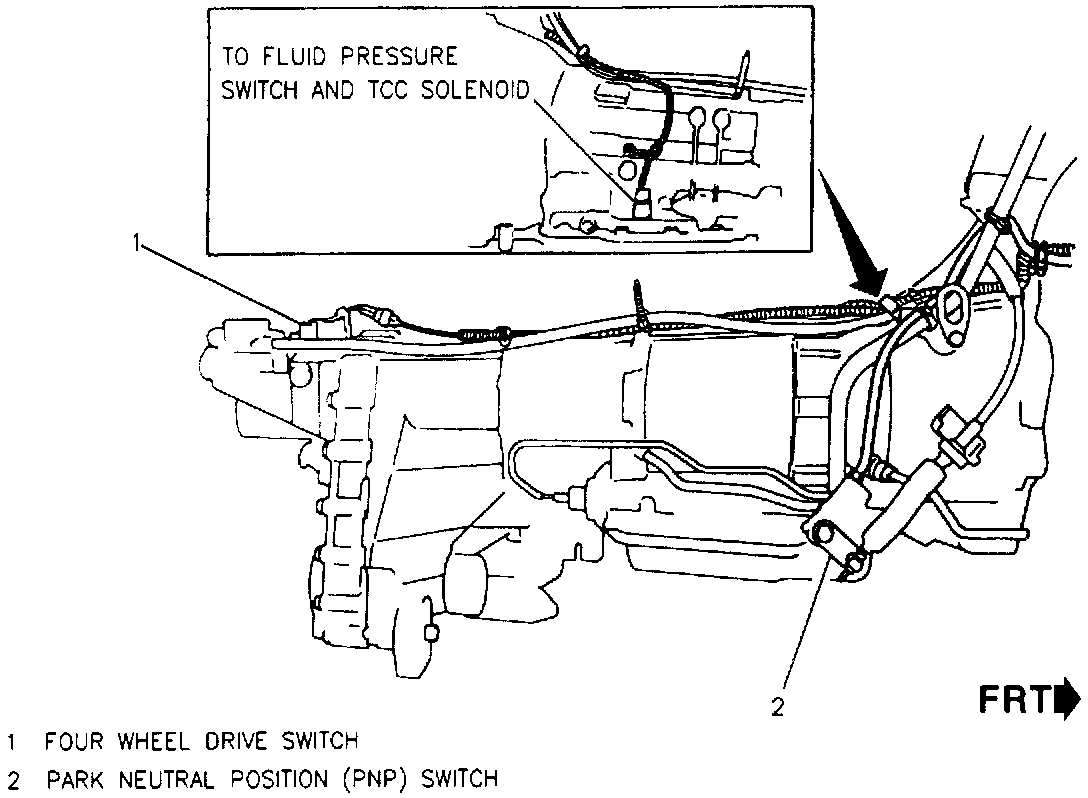 TO FLUID PRESSURE SWITCH AND TCC SOLENOID

1

2

FRT

1 FOUR WHEEL DRIVE SWITCH
2 PARK NEUTRAL POSITION (PNP) SWITCH