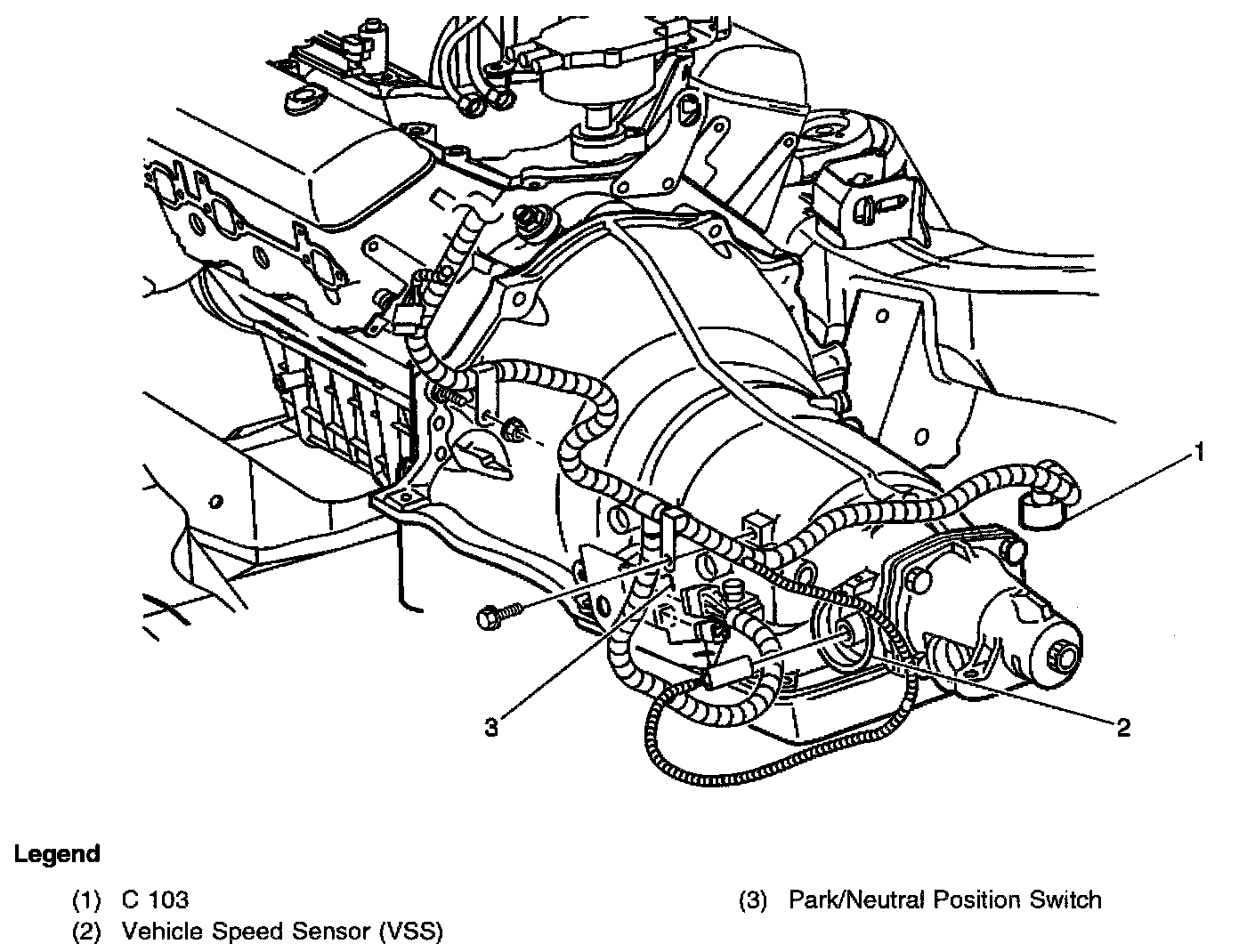 1

3

2

Legend

(1) C 103

(2) Vehicle Speed Sensor (VSS)

(3) Park/Neutral Position Switch