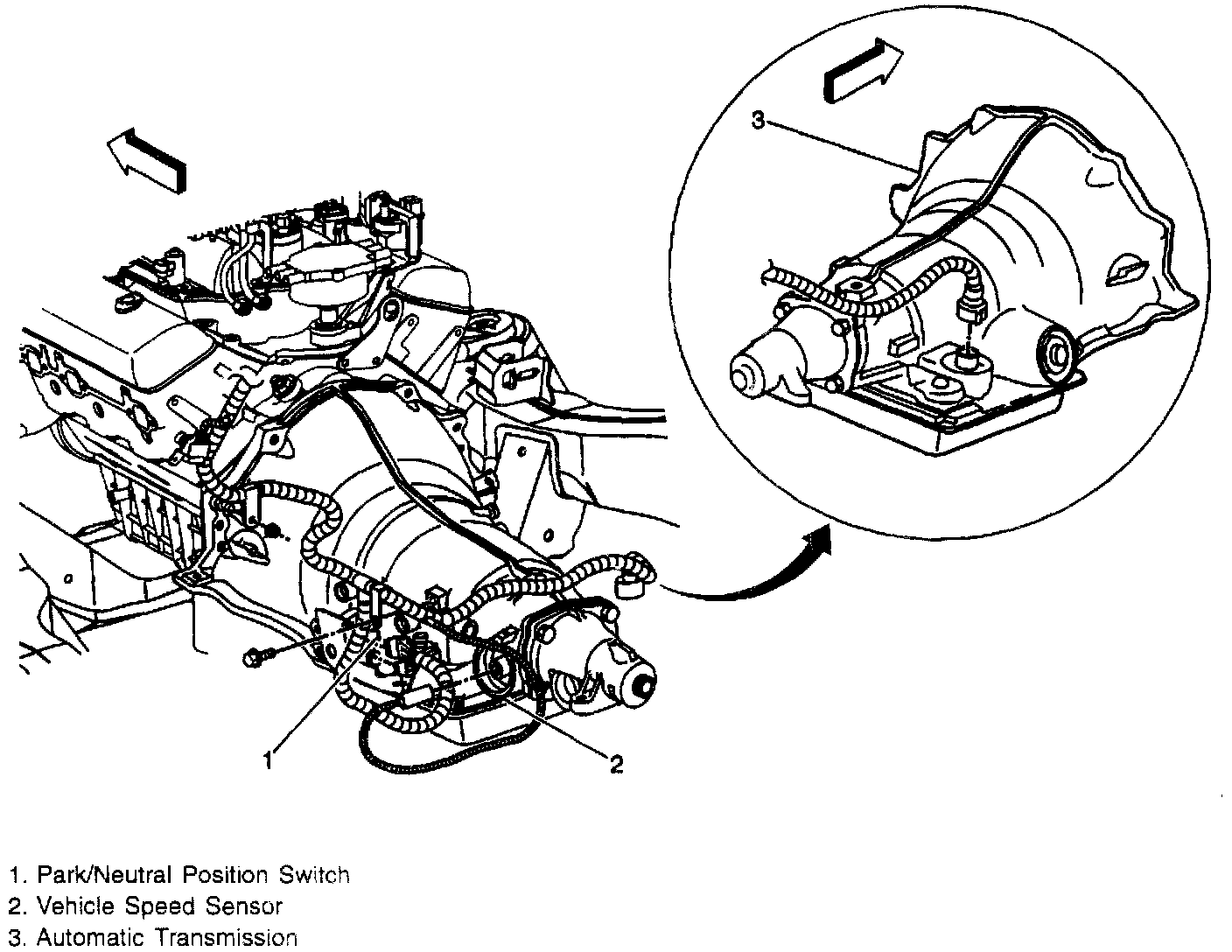 3

1

2

1. Park/Neutral Position Switch
2. Vehicle Speed Sensor
3. Automatic Transmission