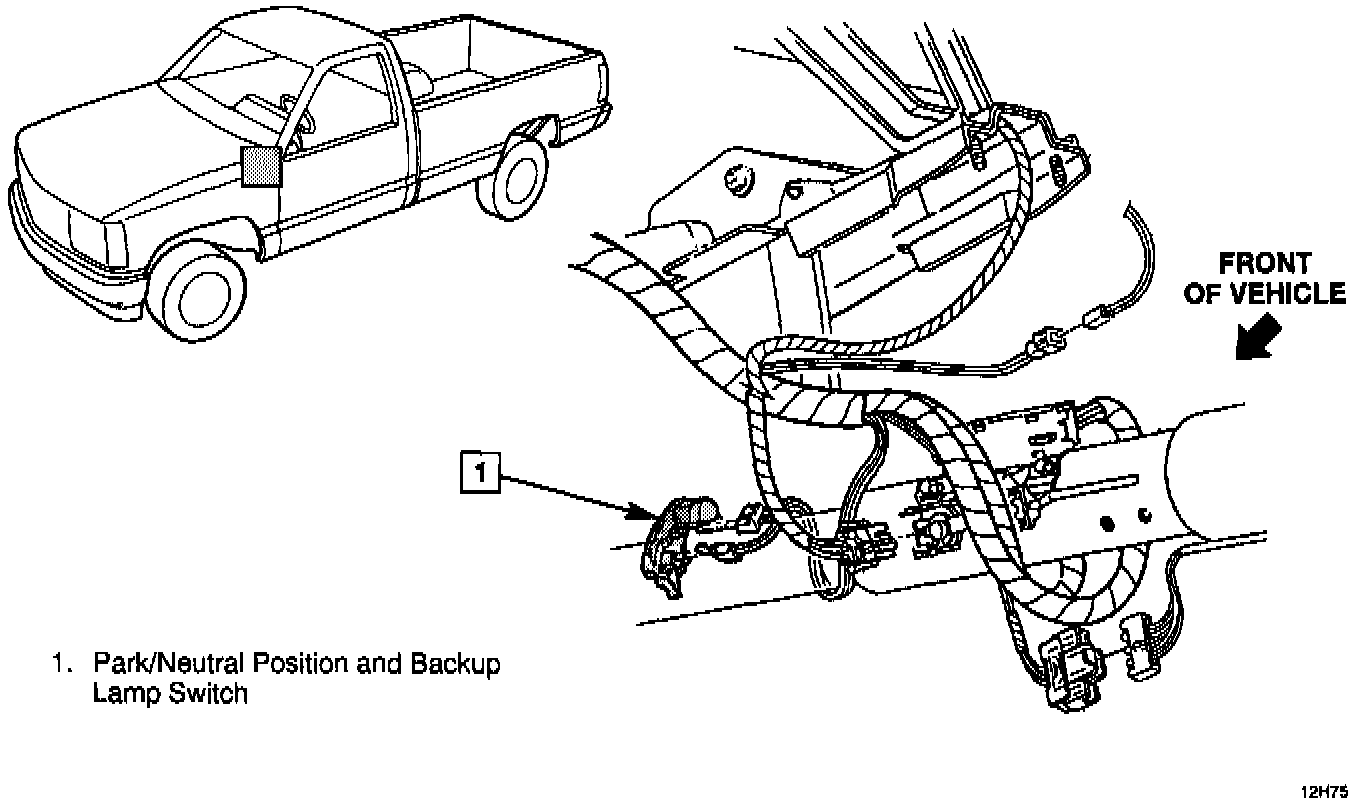 FRONT OF VEHICLE

1

1. Park/Neutral Position and Backup Lamp Switch

12H75