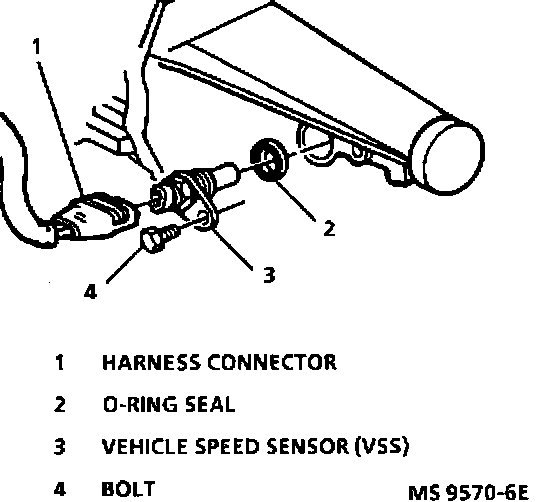 1

2

3

4

1 HARNESS CONNECTOR
2 O-RING SEAL
3 VEHICLE SPEED SENSOR (VSS)
4 BOLT

MS 9570-6E