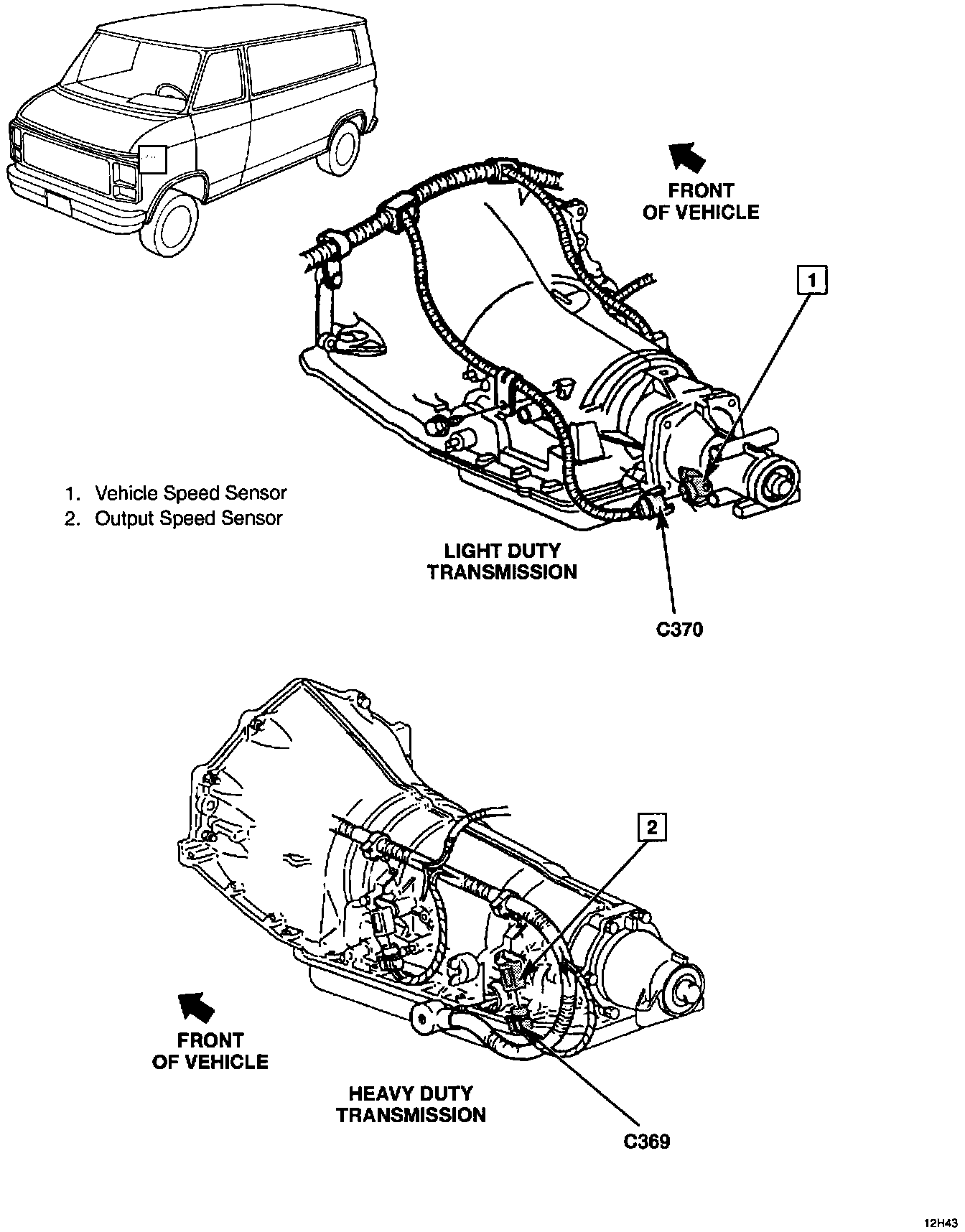 FRONT OF VEHICLE

1

1. Vehicle Speed Sensor
2. Output Speed Sensor

LIGHT DUTY TRANSMISSION

C370

2

FRONT OF VEHICLE

HEAVY DUTY TRANSMISSION

C369

12H43