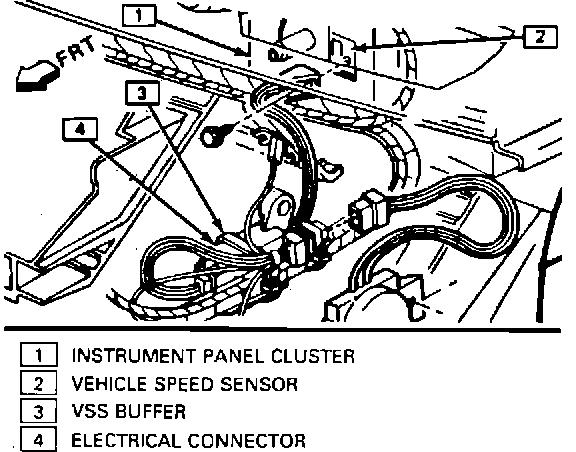 1
2
FRT
3
4

1 INSTRUMENT PANEL CLUSTER
2 VEHICLE SPEED SENSOR
3 VSS BUFFER
4 ELECTRICAL CONNECTOR