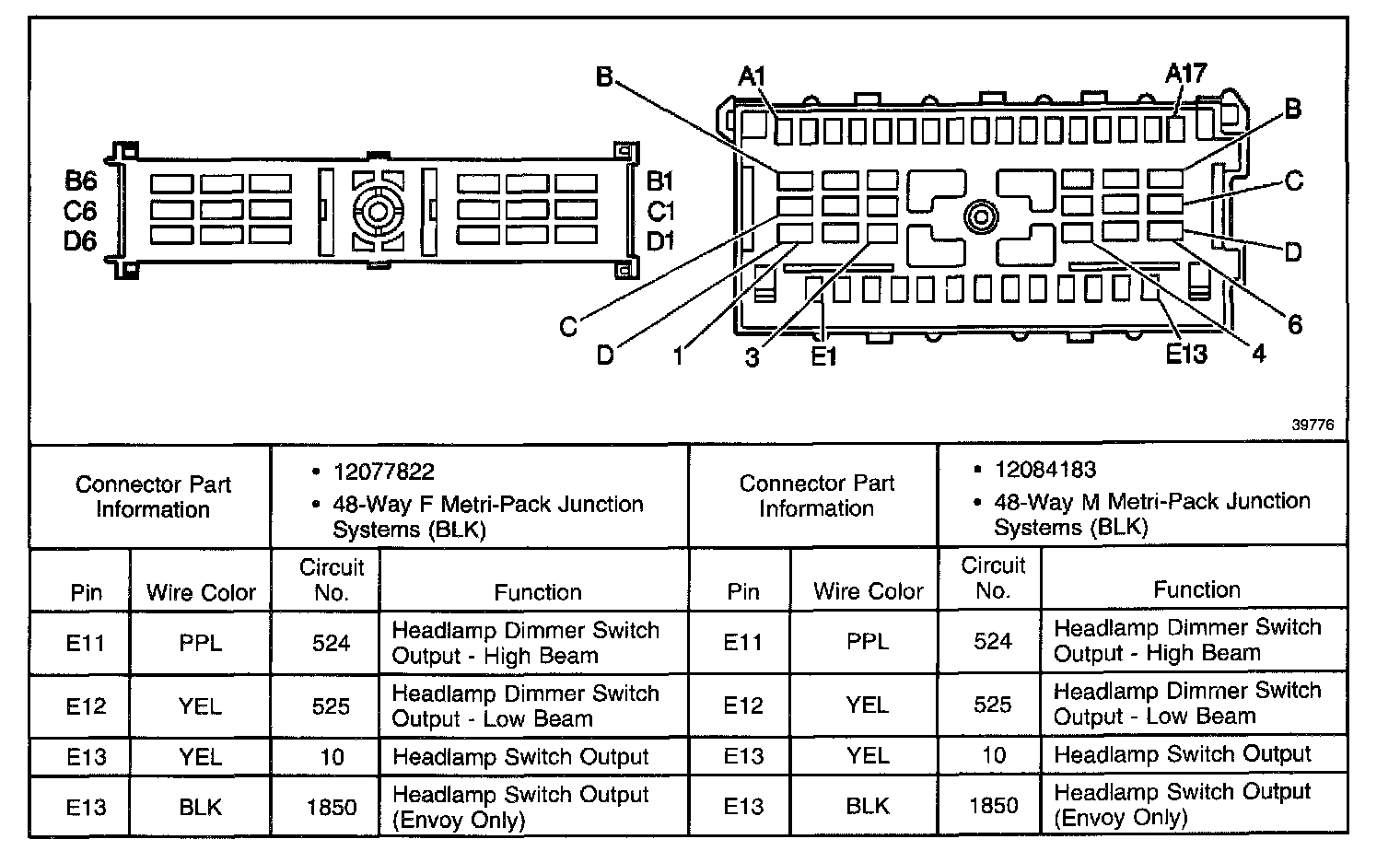 B6
C6
D6

B1
C1
D1

B
A1
A17
B
C
D
6
4
E13
E1
3
1
D
C

39776

| Connector Part Information | • 12077822 • 48-Way F Metri-Pack Junction Systems (BLK) | | | Connector Part Information | • 12084183 • 48-Way M Metri-Pack Junction Systems (BLK) | | |
|---|---|---|---|---|---|---|---|
| Pin | Wire Color | Circuit No. | Function | Pin | Wire Color | Circuit No. | Function |
| E11 | PPL | 524 | Headlamp Dimmer Switch Output - High Beam | E11 | PPL | 524 | Headlamp Dimmer Switch Output - High Beam |
| E12 | YEL | 525 | Headlamp Dimmer Switch Output - Low Beam | E12 | YEL | 525 | Headlamp Dimmer Switch Output - Low Beam |
| E13 | YEL | 10 | Headlamp Switch Output | E13 | YEL | 10 | Headlamp Switch Output |
| E13 | BLK | 1850 | Headlamp Switch Output (Envoy Only) | E13 | BLK | 1850 | Headlamp Switch Output (Envoy Only) |