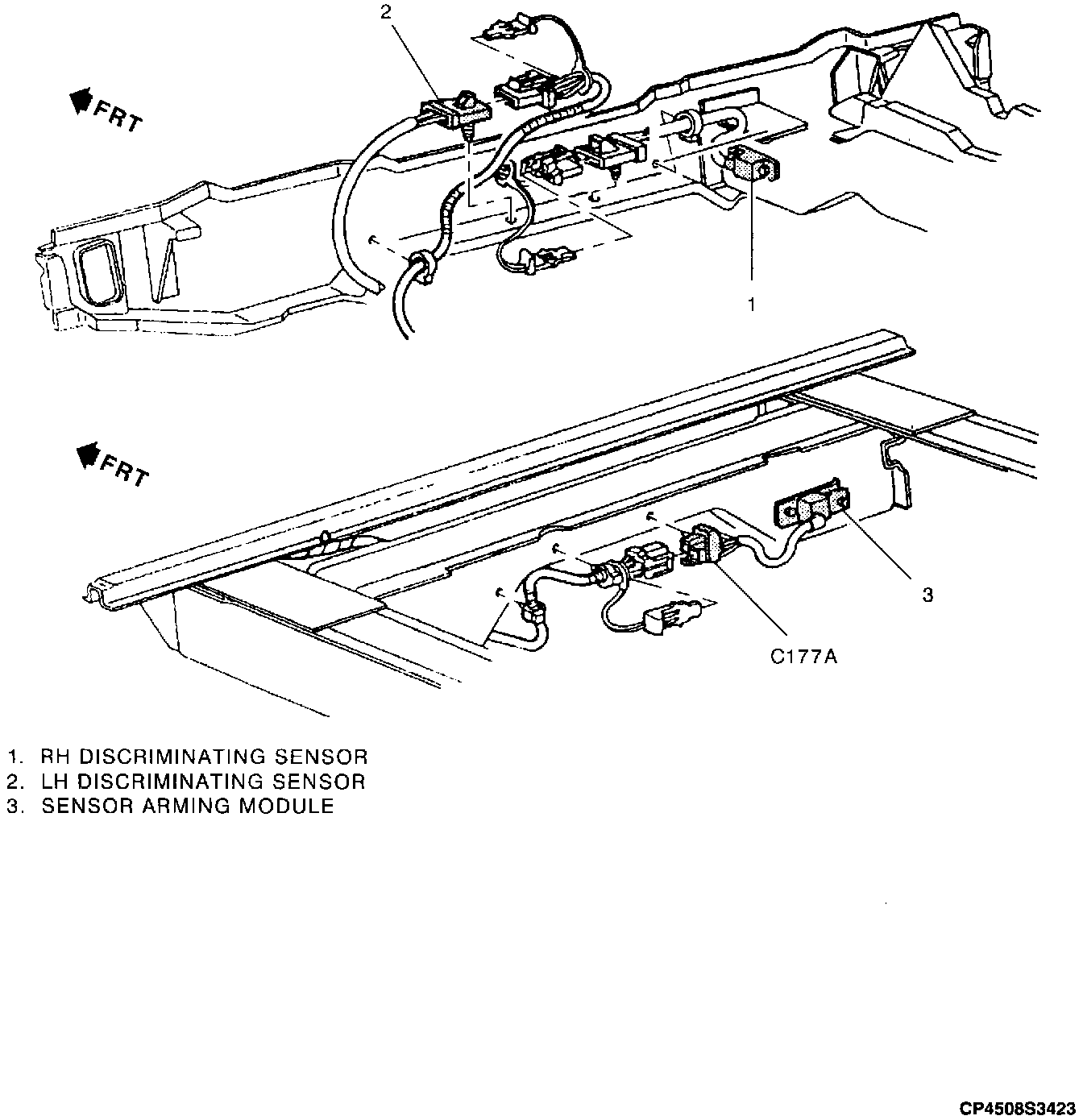 2

FRT

1

FRT

3

C177A

1. RH DISCRIMINATING SENSOR
2. LH DISCRIMINATING SENSOR
3. SENSOR ARMING MODULE

CP4508S3423