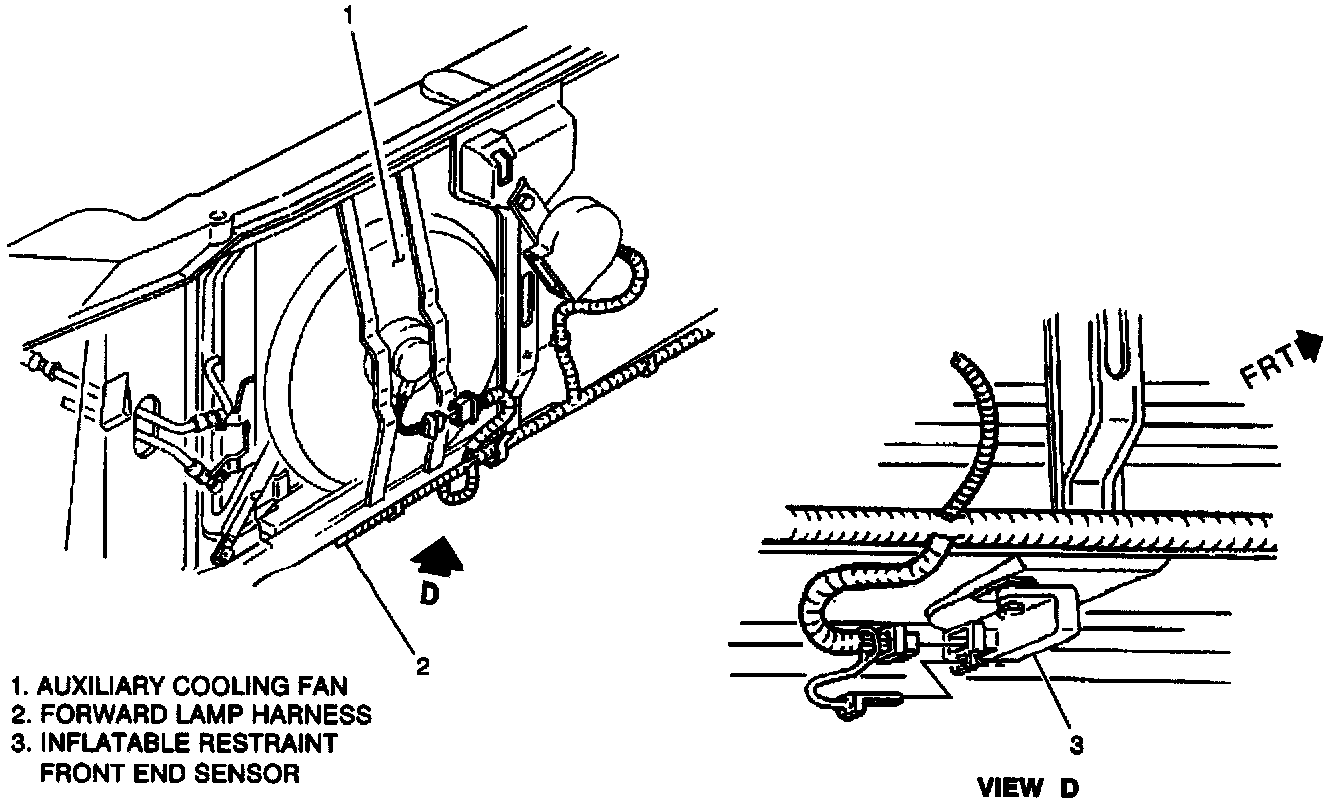 1

FRT

D

2

1. AUXILIARY COOLING FAN
2. FORWARD LAMP HARNESS
3. INFLATABLE RESTRAINT FRONT END SENSOR

3

VIEW D