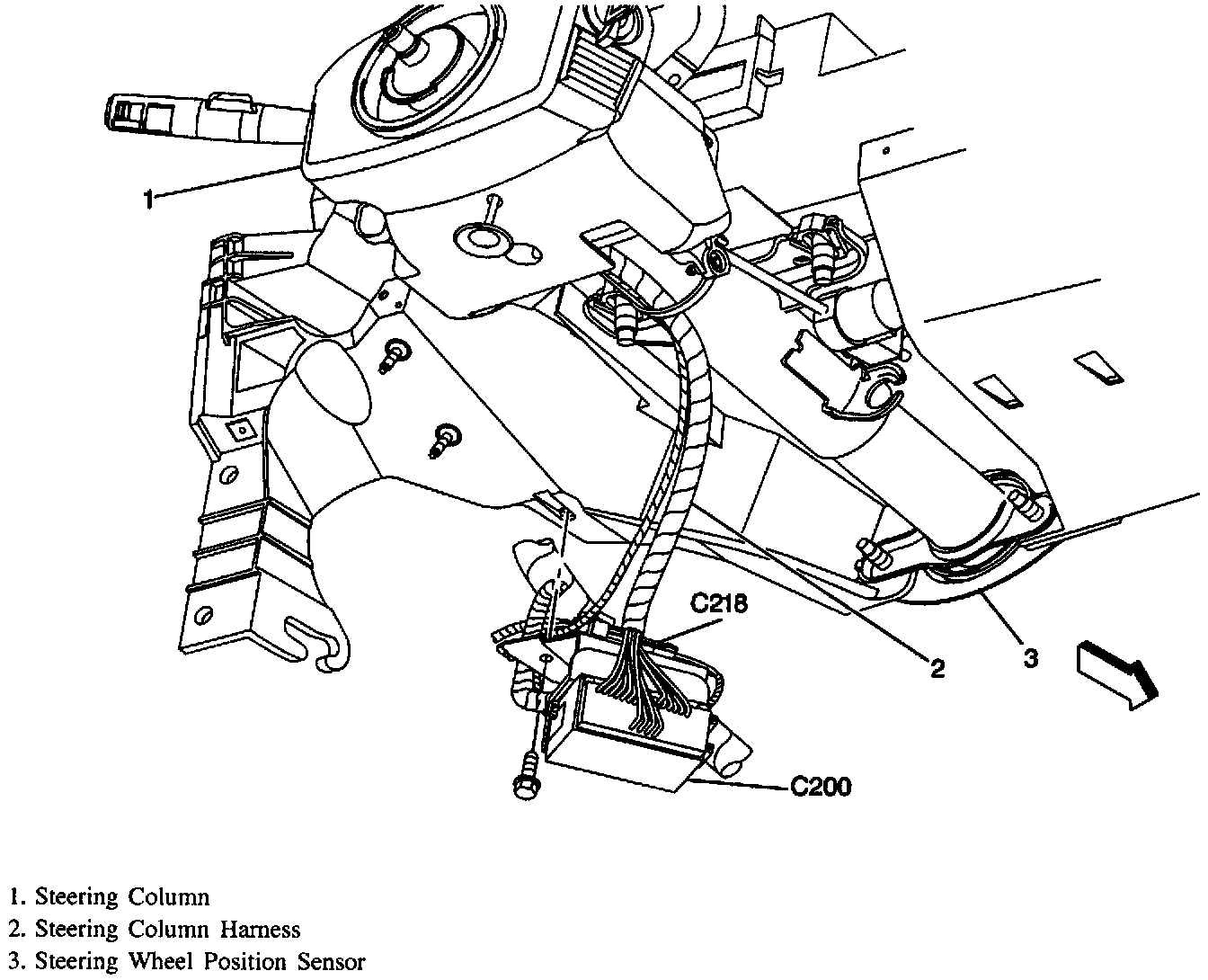 1

C218

2

3

C200

1. Steering Column
2. Steering Column Harness
3. Steering Wheel Position Sensor