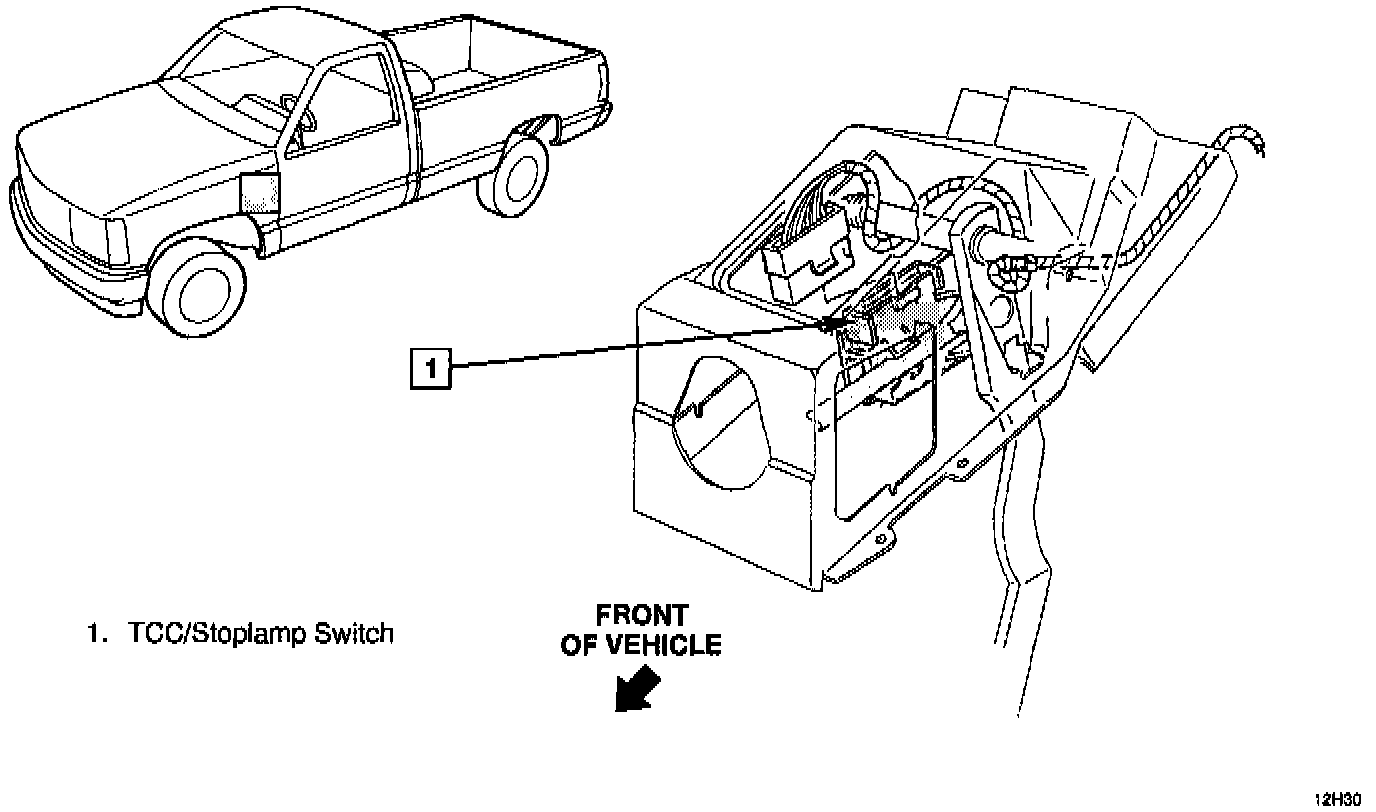 1

1. TCC/Stoplamp Switch

FRONT OF VEHICLE

12H30