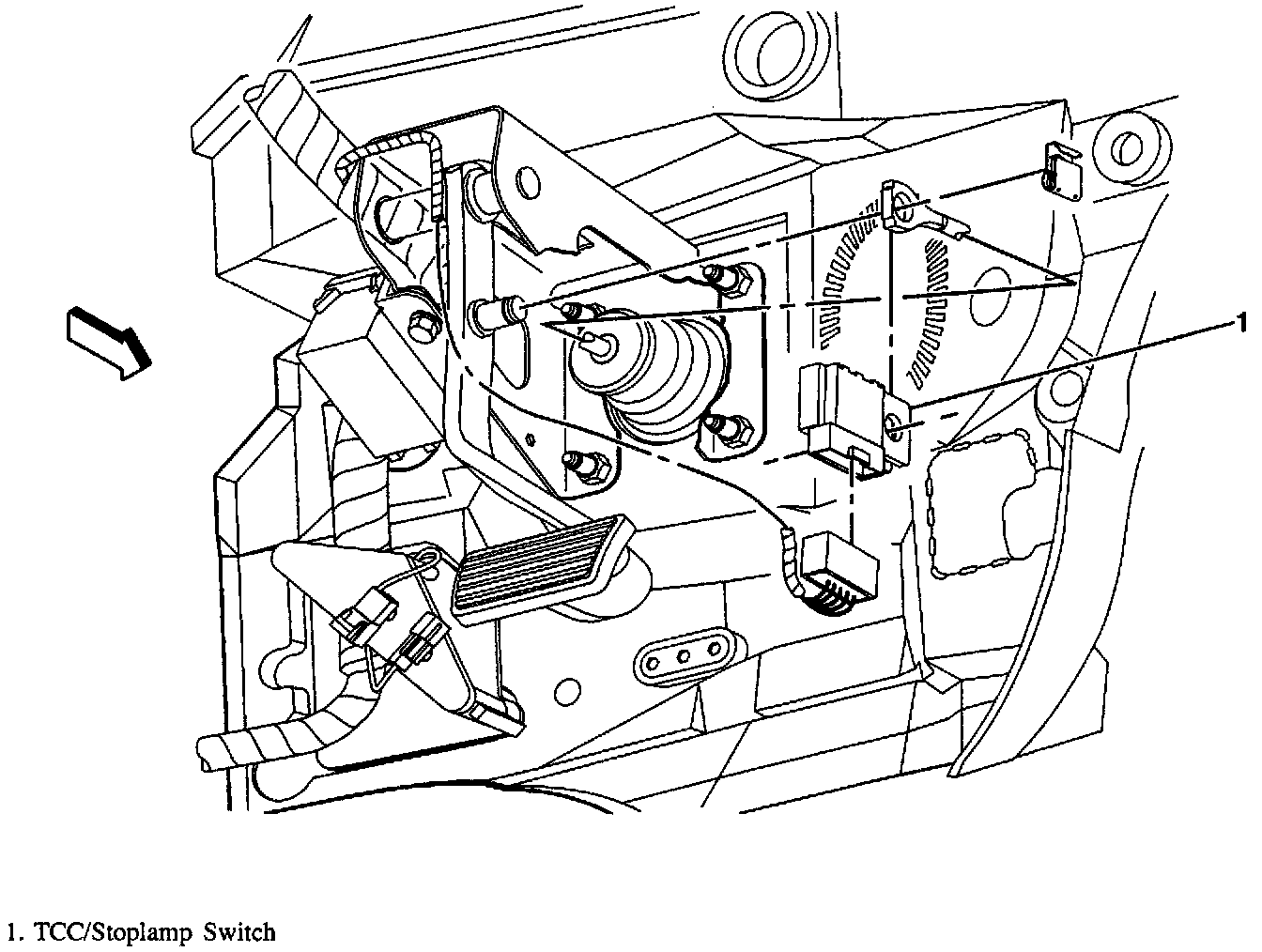 1

1. TCC/Stoplamp Switch