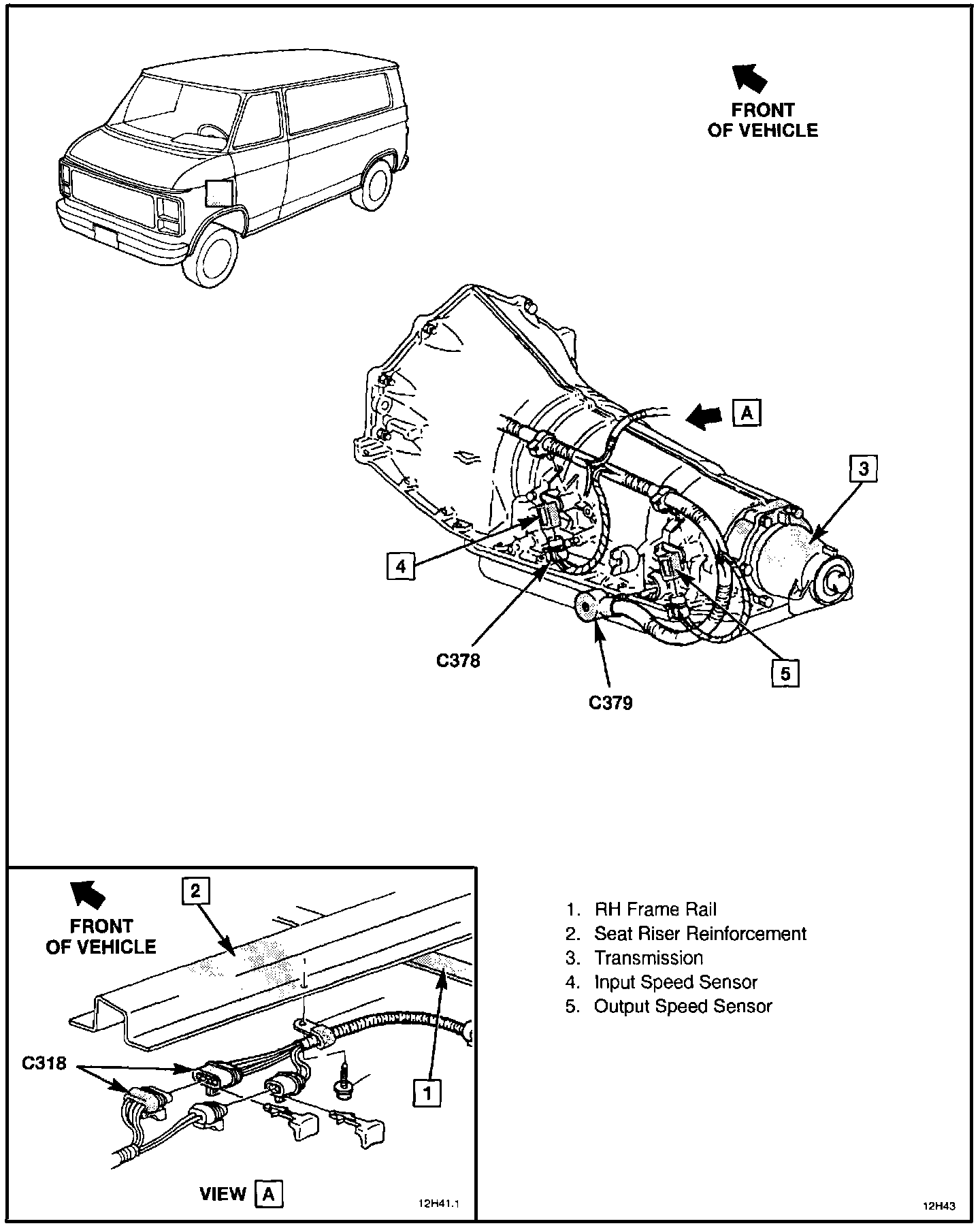 FRONT OF VEHICLE

A

3

4

C378

C379

5

2

FRONT OF VEHICLE

C318

1

VIEW A

12H41.1

1. RH Frame Rail
2. Seat Riser Reinforcement
3. Transmission
4. Input Speed Sensor
5. Output Speed Sensor

12H43