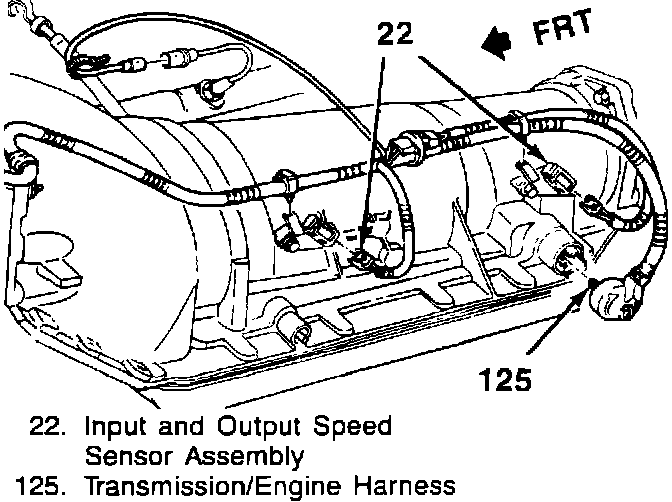 22

FRT

125

22. Input and Output Speed Sensor Assembly
125. Transmission/Engine Harness