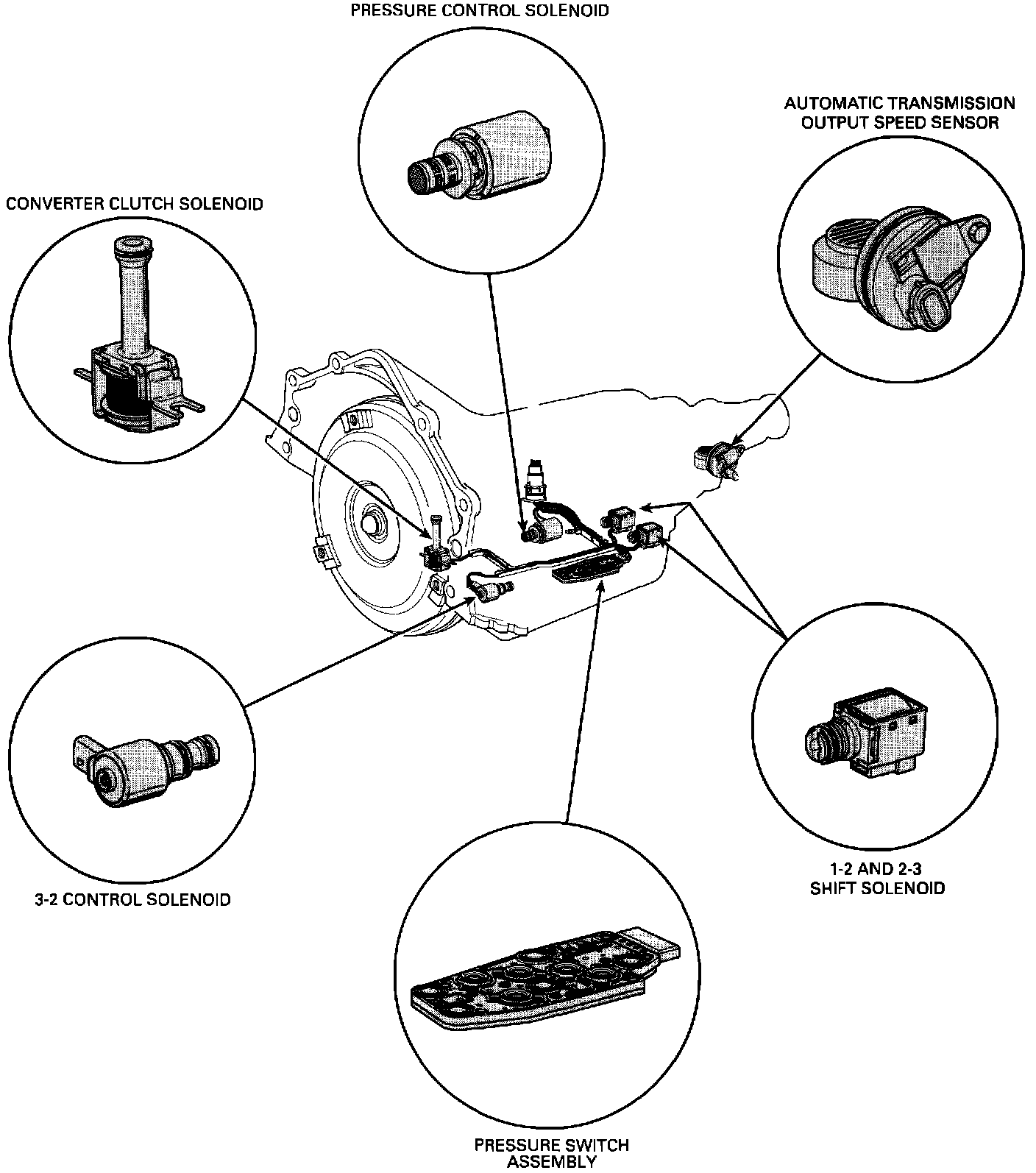 PRESSURE CONTROL SOLENOID

AUTOMATIC TRANSMISSION OUTPUT SPEED SENSOR

CONVERTER CLUTCH SOLENOID

3-2 CONTROL SOLENOID

1-2 AND 2-3 SHIFT SOLENOID

PRESSURE SWITCH ASSEMBLY