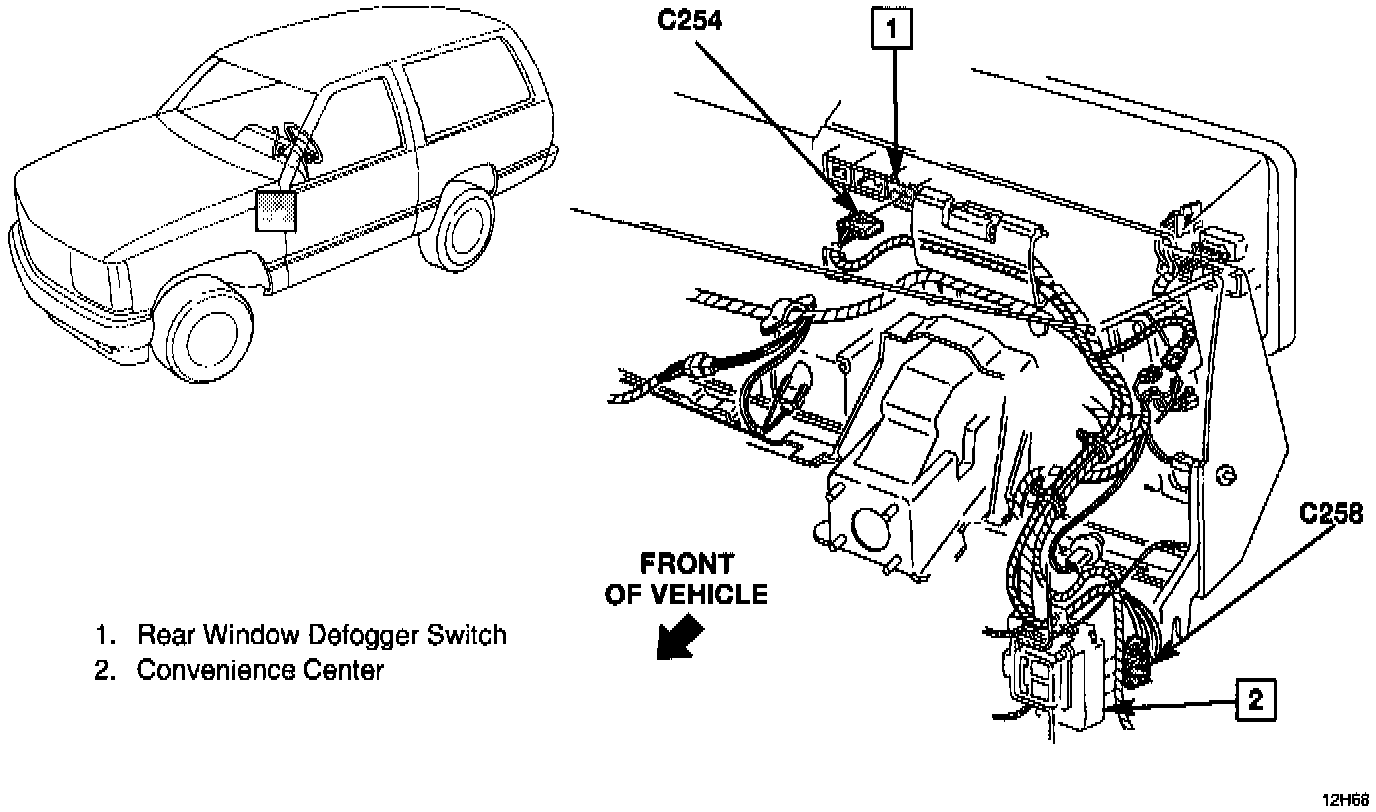 C254

1

C258

FRONT OF VEHICLE

2

1. Rear Window Defogger Switch
2. Convenience Center

12H68