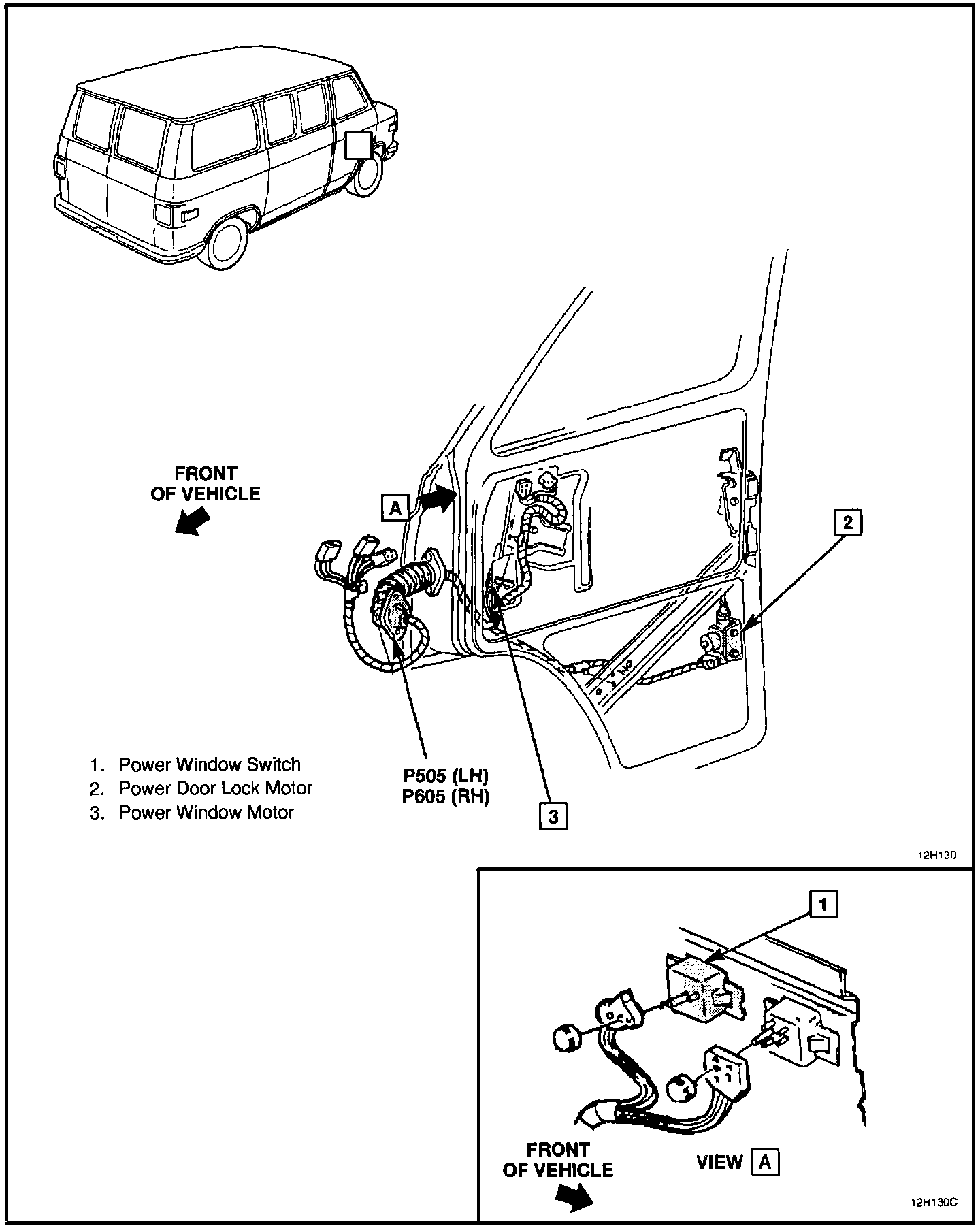 FRONT OF VEHICLE

A

2

1. Power Window Switch
2. Power Door Lock Motor
3. Power Window Motor

P505 (LH)
P605 (RH)

3

12H130

1

FRONT OF VEHICLE

VIEW A

12H130C