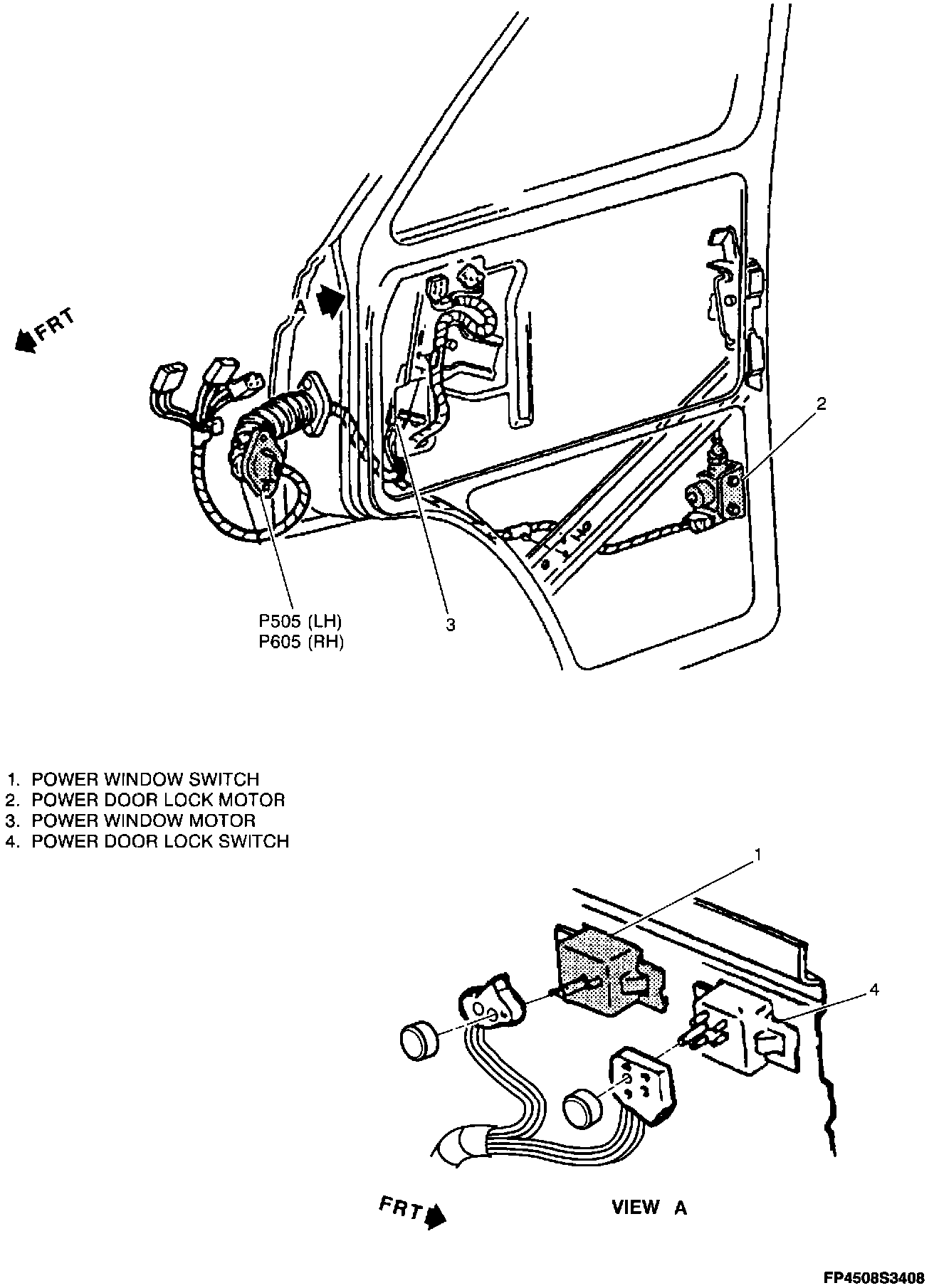 FRT

A

2

P505 (LH)
P605 (RH)

3

1. POWER WINDOW SWITCH
2. POWER DOOR LOCK MOTOR
3. POWER WINDOW MOTOR
4. POWER DOOR LOCK SWITCH

1

4

FRT

VIEW A

FP4508S3408