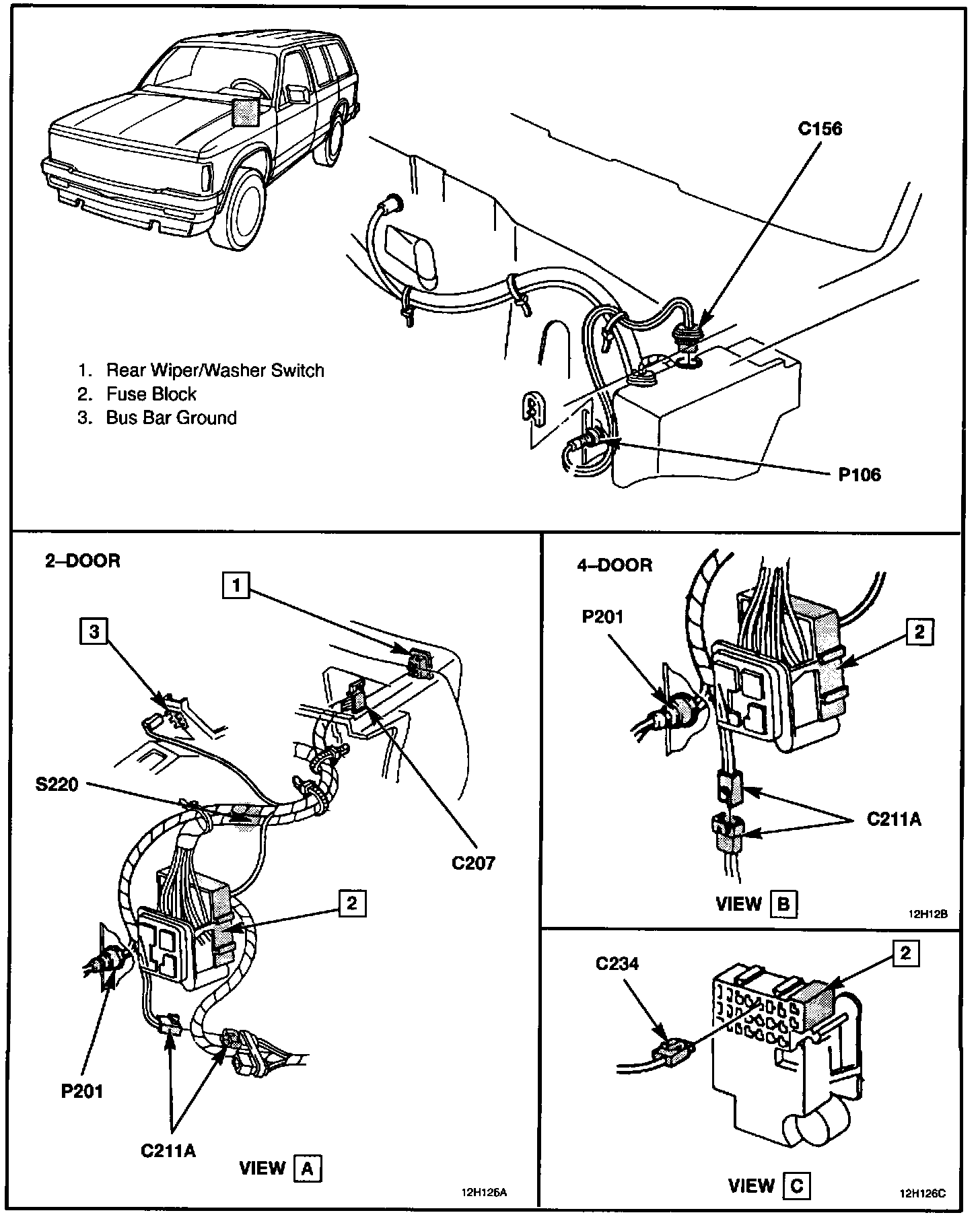 C156

1. Rear Wiper/Washer Switch
2. Fuse Block
3. Bus Bar Ground

P106

2–DOOR

1

3

S220

C207

2

P201

C211A

VIEW A

12H126A

4–DOOR

P201

2

C211A

VIEW B

12H12B

C234

2

VIEW C

12H126C