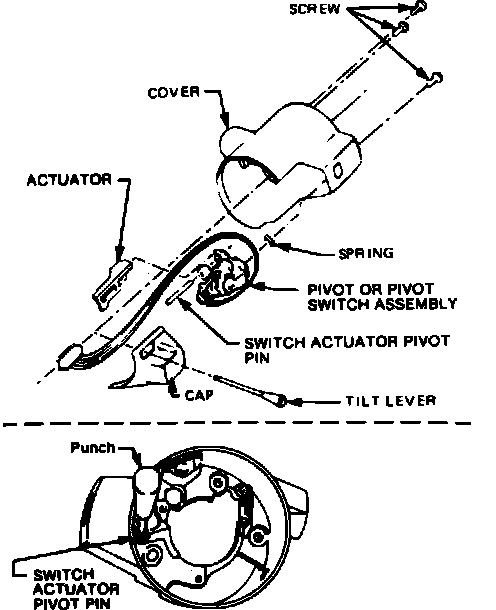 SCREW

COVER

ACTUATOR

SPRING

PIVOT OR PIVOT SWITCH ASSEMBLY

SWITCH ACTUATOR PIVOT PIN

CAP

TILT LEVER

Punch

SWITCH ACTUATOR PIVOT PIN