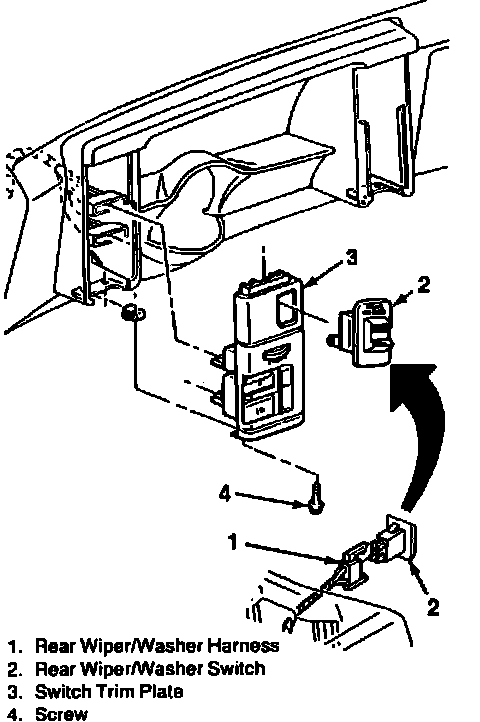 3
2
4
1
2

1. Rear Wiper/Washer Harness
2. Rear Wiper/Washer Switch
3. Switch Trim Plate
4. Screw