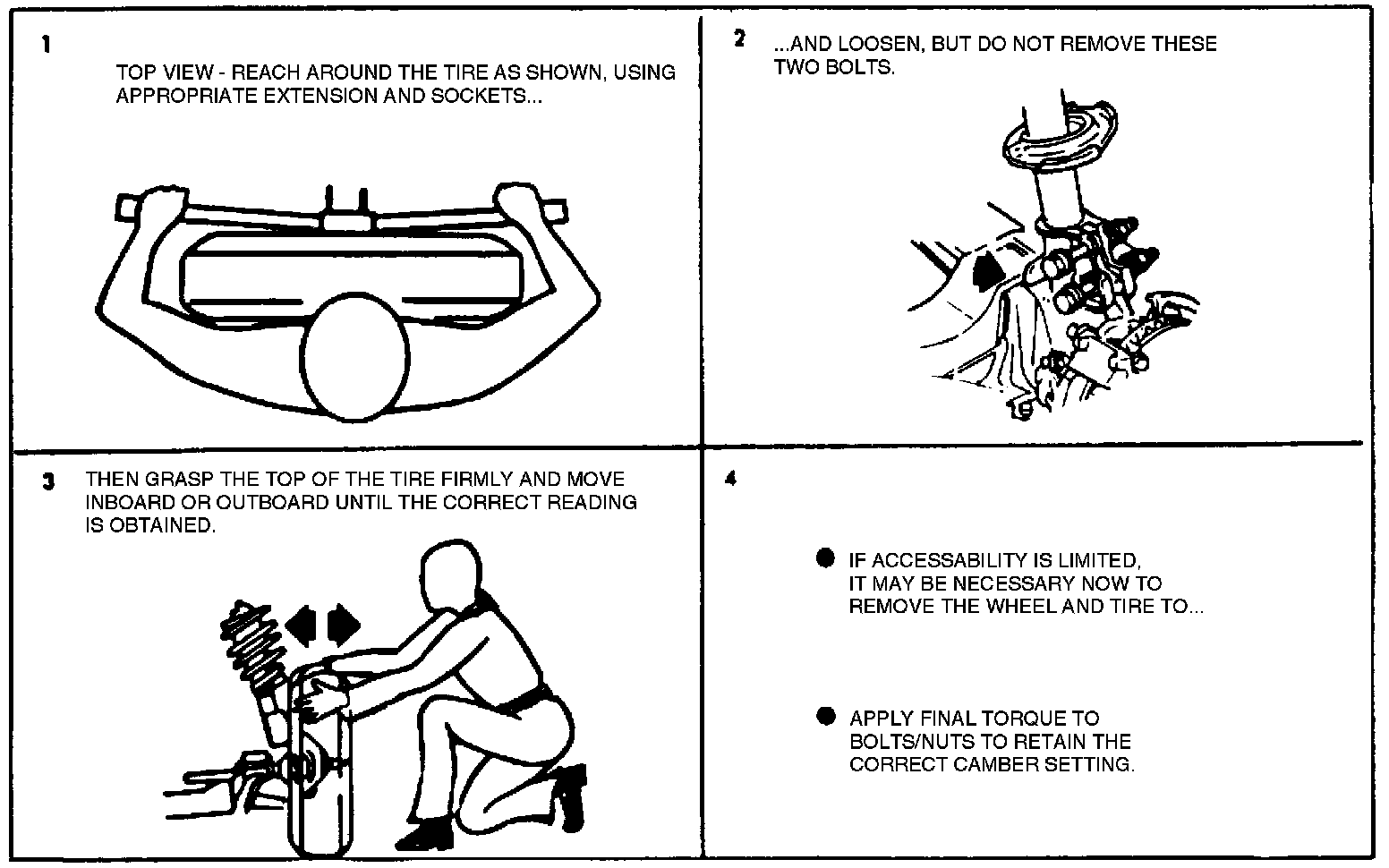 1

TOP VIEW - REACH AROUND THE TIRE AS SHOWN, USING APPROPRIATE EXTENSION AND SOCKETS...

2

...AND LOOSEN, BUT DO NOT REMOVE THESE TWO BOLTS.

3

THEN GRASP THE TOP OF THE TIRE FIRMLY AND MOVE INBOARD OR OUTBOARD UNTIL THE CORRECT READING IS OBTAINED.

4

● IF ACCESSABILITY IS LIMITED, IT MAY BE NECESSARY NOW TO REMOVE THE WHEEL AND TIRE TO...

● APPLY FINAL TORQUE TO BOLTS/NUTS TO RETAIN THE CORRECT CAMBER SETTING.