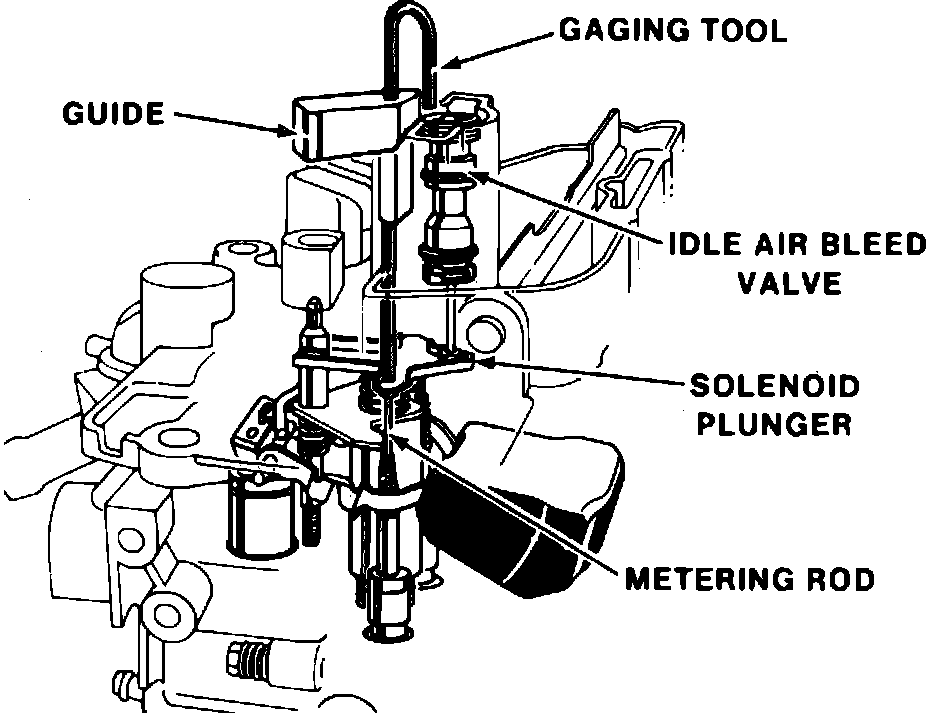 GAGING TOOL

GUIDE

IDLE AIR BLEED VALVE

SOLENOID PLUNGER

METERING ROD