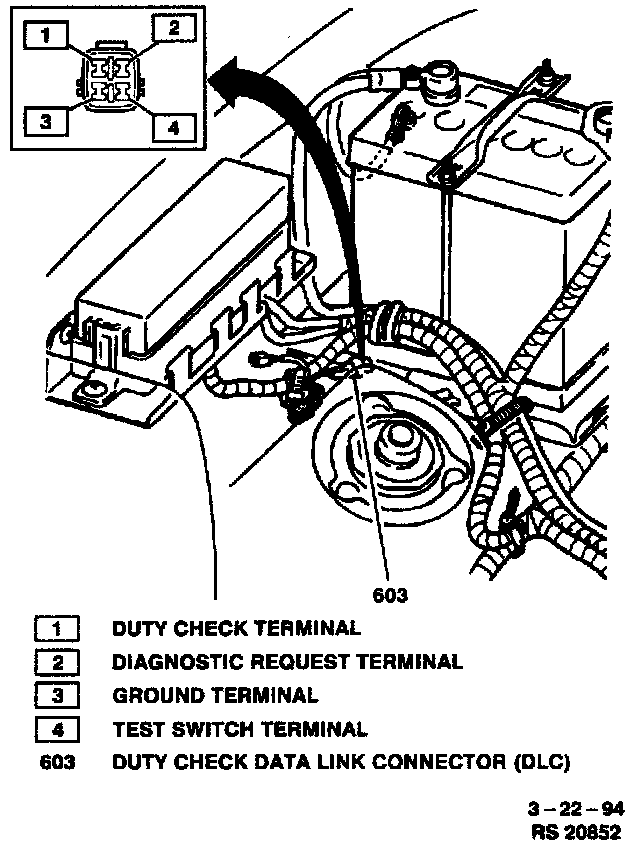 1
2
3
4

603

1 DUTY CHECK TERMINAL
2 DIAGNOSTIC REQUEST TERMINAL
3 GROUND TERMINAL
4 TEST SWITCH TERMINAL
603 DUTY CHECK DATA LINK CONNECTOR (DLC)

3 – 22 – 94
RS 20852