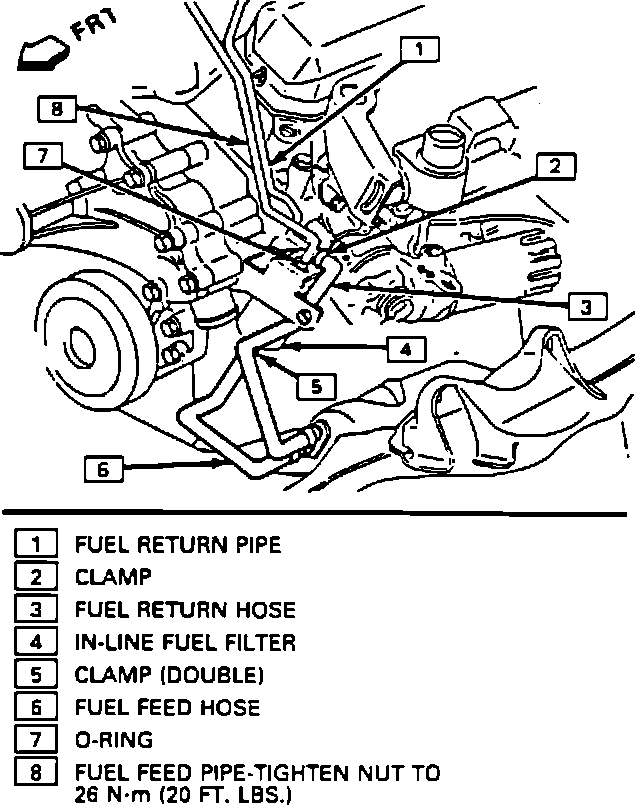 FRT

1

8

7

2

3

4

5

6

1 FUEL RETURN PIPE
2 CLAMP
3 FUEL RETURN HOSE
4 IN-LINE FUEL FILTER
5 CLAMP (DOUBLE)
6 FUEL FEED HOSE
7 O-RING
8 FUEL FEED PIPE-TIGHTEN NUT TO 26 N·m (20 FT. LBS.)