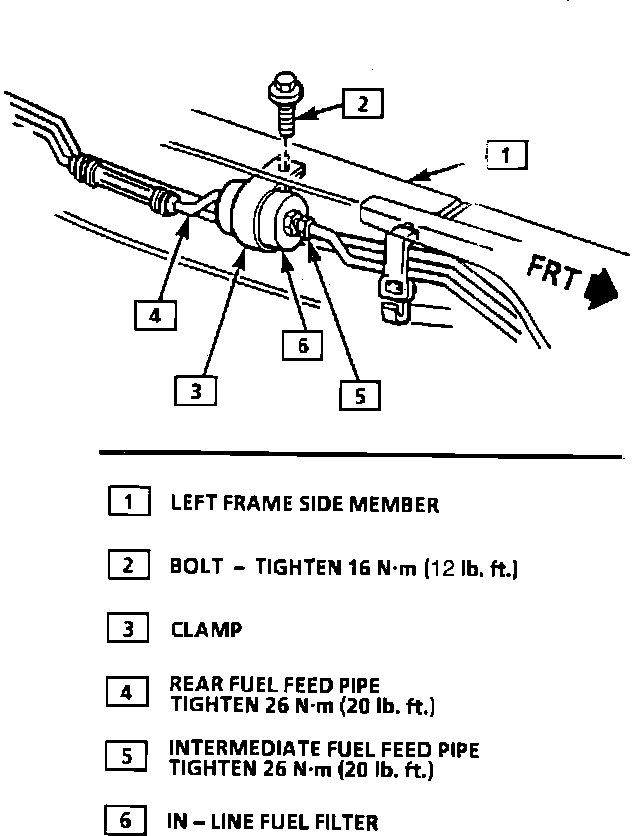 2

1

FRT

4

6

3

5

1 LEFT FRAME SIDE MEMBER

2 BOLT – TIGHTEN 16 N·m (12 lb. ft.)

3 CLAMP

4 REAR FUEL FEED PIPE
TIGHTEN 26 N·m (20 lb. ft.)

5 INTERMEDIATE FUEL FEED PIPE
TIGHTEN 26 N·m (20 lb. ft.)

6 IN – LINE FUEL FILTER