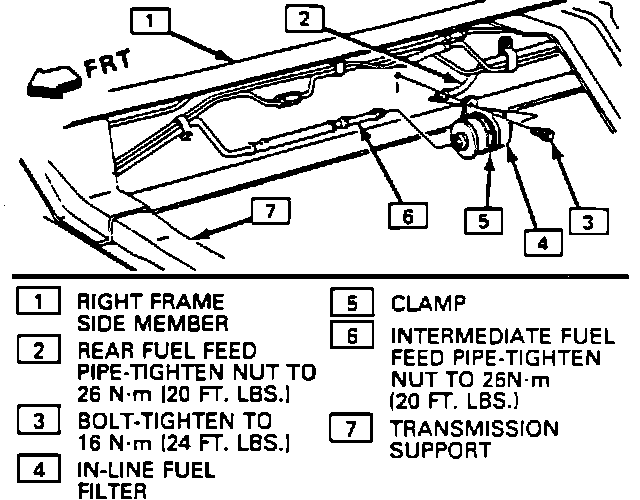 1

2

FRT

7

6

5

4

3

1 RIGHT FRAME SIDE MEMBER

2 REAR FUEL FEED PIPE-TIGHTEN NUT TO 26 N·m (20 FT. LBS.)

3 BOLT-TIGHTEN TO 16 N·m (24 FT. LBS.)

4 IN-LINE FUEL FILTER

5 CLAMP

6 INTERMEDIATE FUEL FEED PIPE-TIGHTEN NUT TO 26N·m (20 FT. LBS.)

7 TRANSMISSION SUPPORT