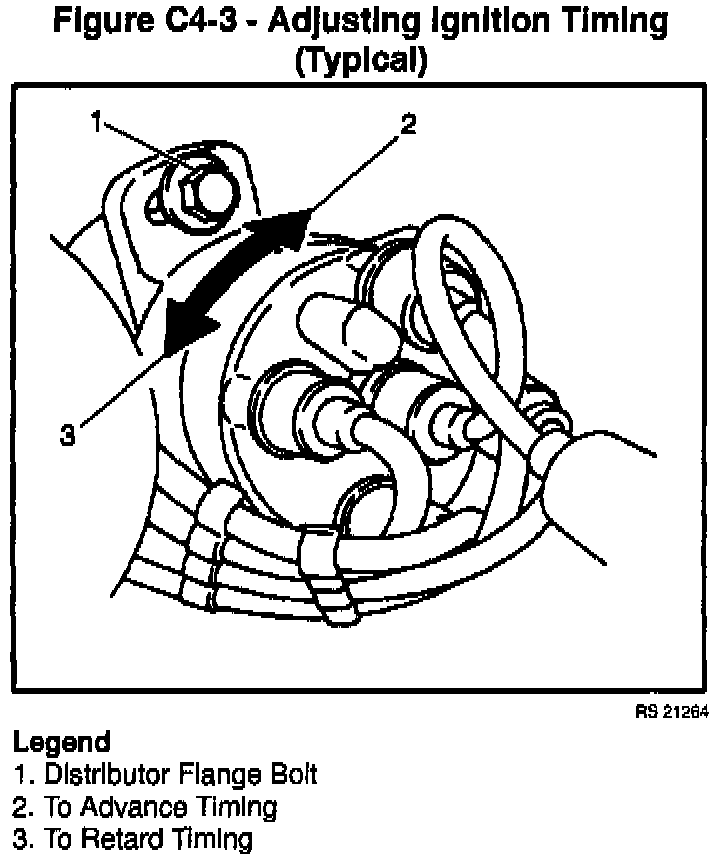 Figure C4-3 - Adjusting Ignition Timing (Typical)

1

2

3

RS 21264

Legend
1. Distributor Flange Bolt
2. To Advance Timing
3. To Retard Timing