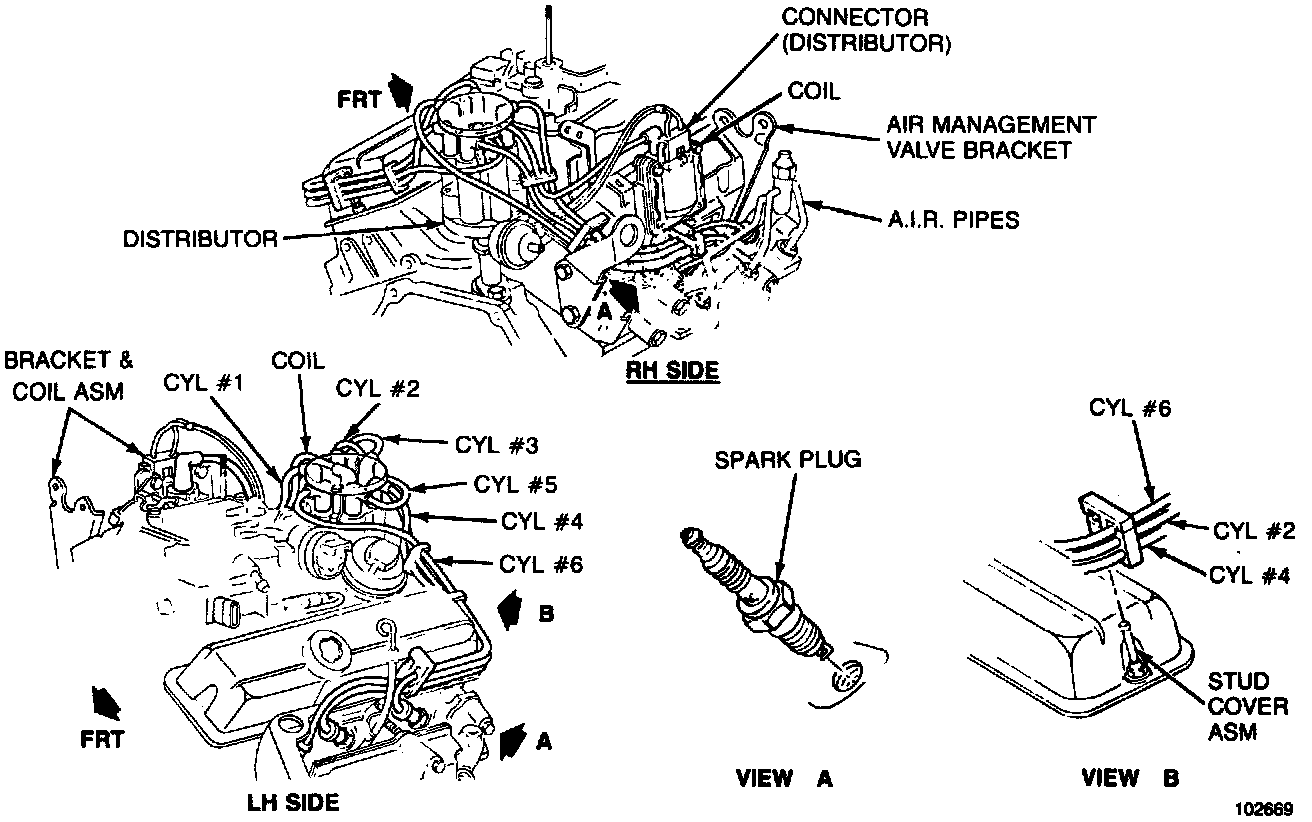 CONNECTOR (DISTRIBUTOR)

FRT

COIL

AIR MANAGEMENT VALVE BRACKET

A.I.R. PIPES

DISTRIBUTOR

A

RH SIDE

BRACKET & COIL ASM

CYL #1

COIL

CYL #2

CYL #3

CYL #5

CYL #4

CYL #6

B

FRT

A

LH SIDE

SPARK PLUG

VIEW A

CYL #6

CYL #2

CYL #4

STUD COVER ASM

VIEW B

102669