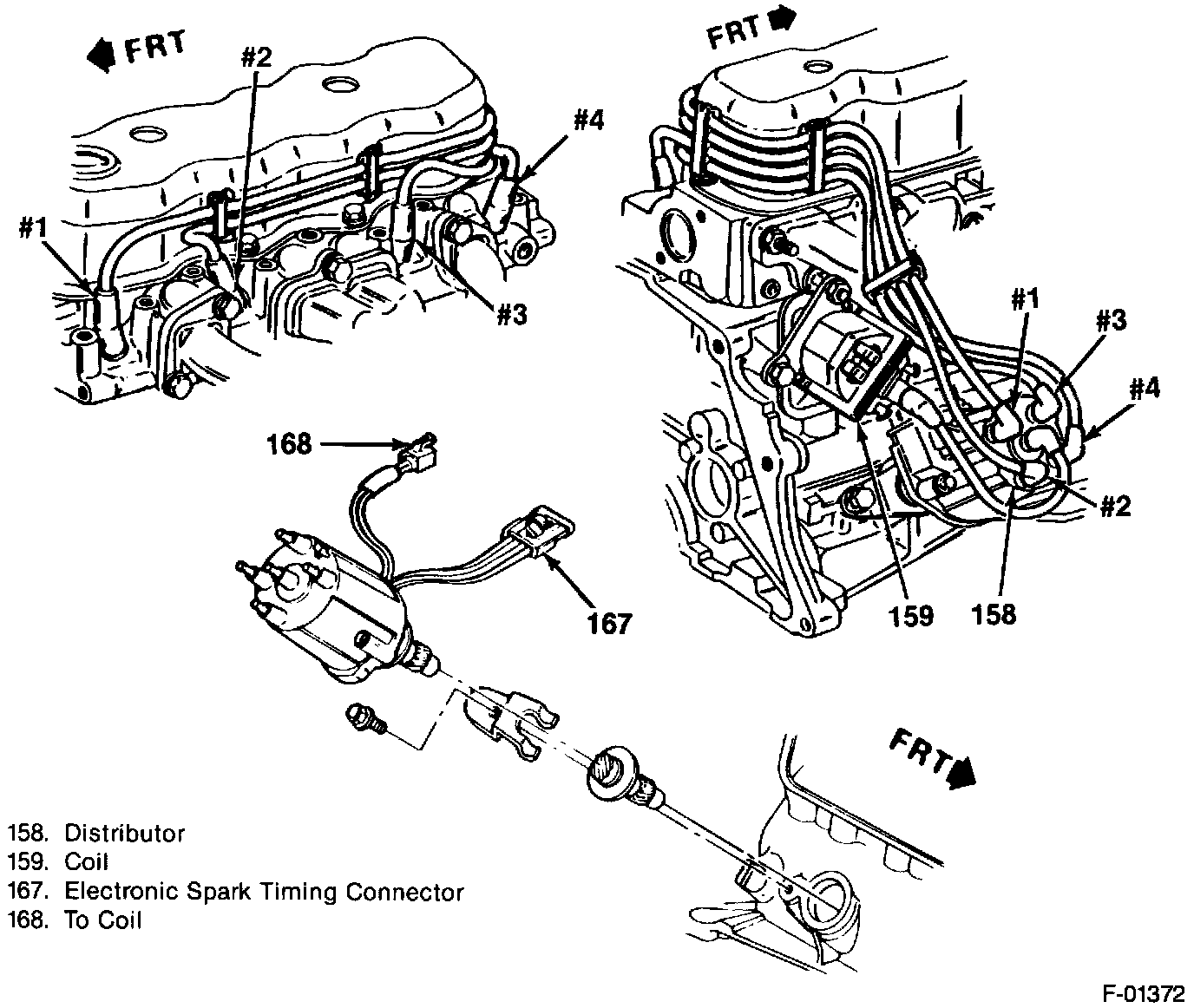 FRT

#2

#4

#1

#3

FRT

#1

#3

#4

#2

159

158

168

167

FRT

158. Distributor
159. Coil
167. Electronic Spark Timing Connector
168. To Coil

F-01372