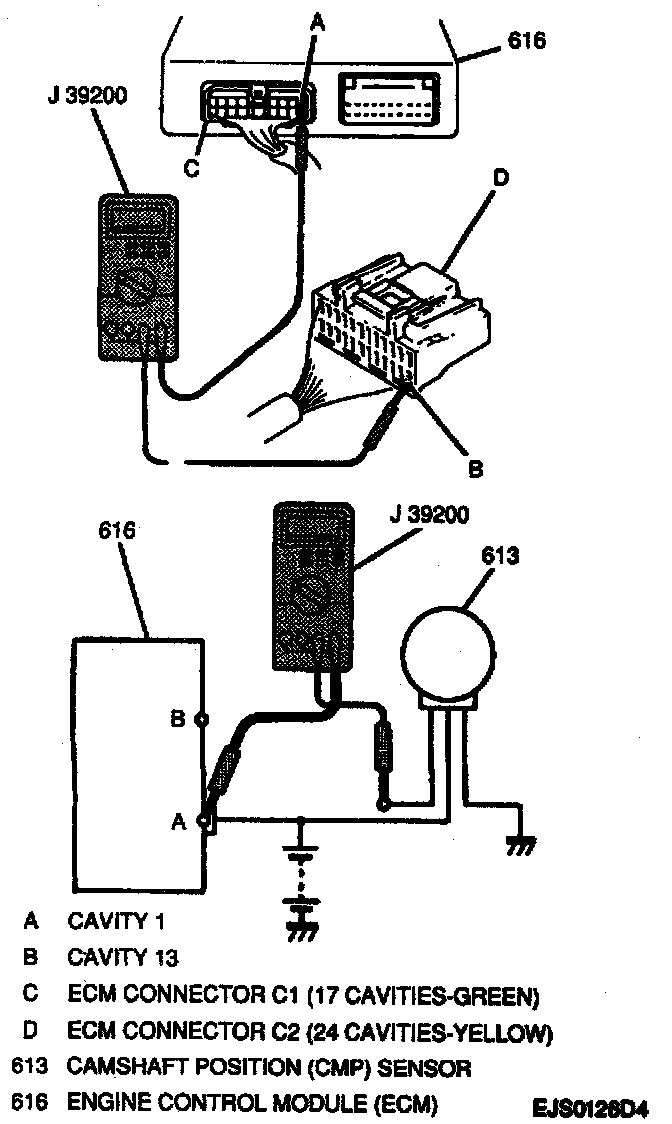 A
616
J 39200
C
D
B

616
J 39200
613
B
A

A CAVITY 1
B CAVITY 13
C ECM CONNECTOR C1 (17 CAVITIES-GREEN)
D ECM CONNECTOR C2 (24 CAVITIES-YELLOW)
613 CAMSHAFT POSITION (CMP) SENSOR
616 ENGINE CONTROL MODULE (ECM)

EJS0126D4