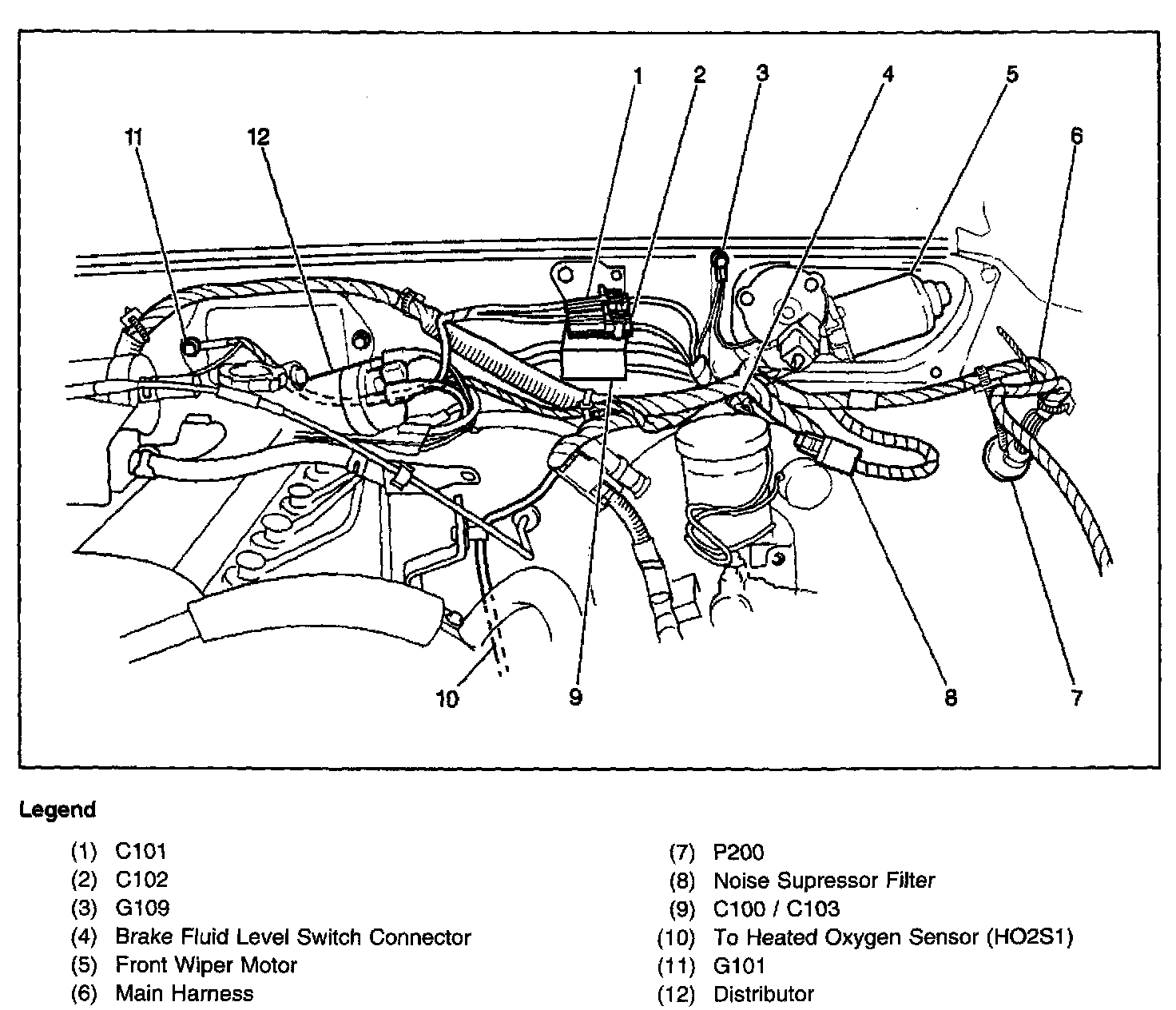 1 2 3 4 5

11 12 6

10 9 8 7

Legend

(1) C101
(2) C102
(3) G109
(4) Brake Fluid Level Switch Connector
(5) Front Wiper Motor
(6) Main Harness

(7) P200
(8) Noise Supressor Filter
(9) C100 / C103
(10) To Heated Oxygen Sensor (HO2S1)
(11) G101
(12) Distributor