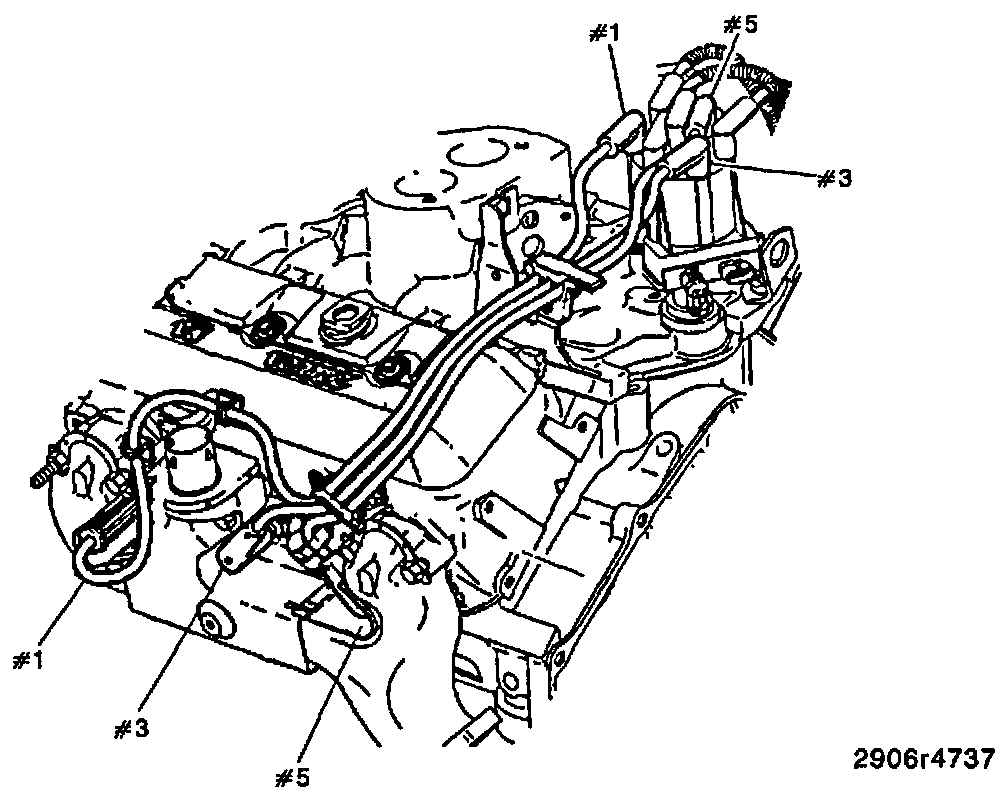 #1
#5
#3
#1
#3
#5
2906r4737