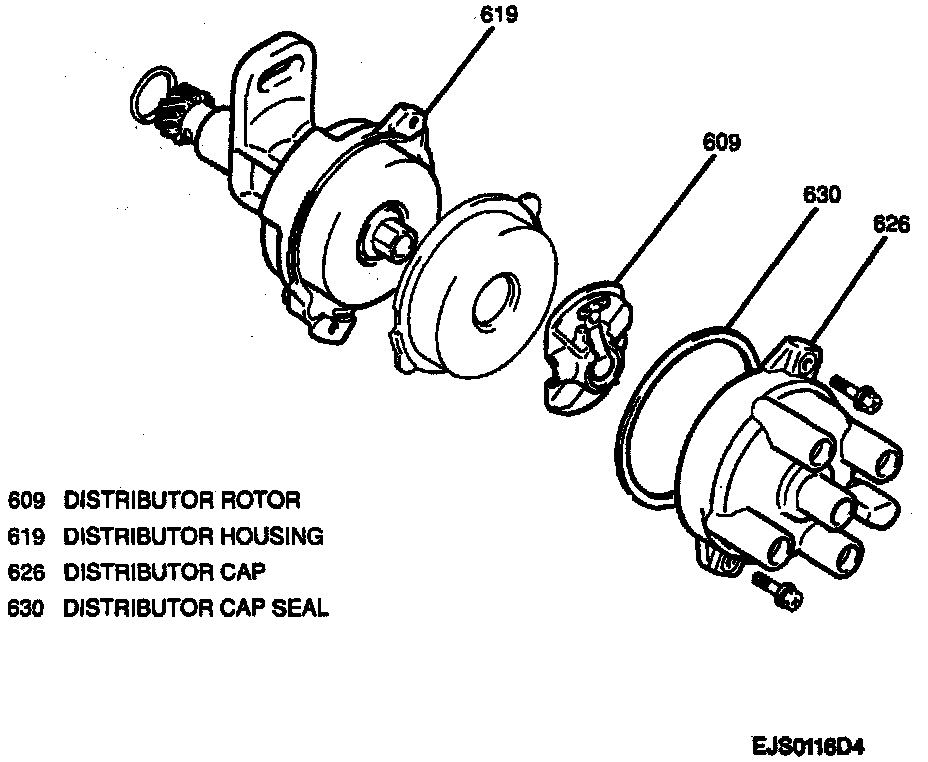 619

609

630

626

609 DISTRIBUTOR ROTOR
619 DISTRIBUTOR HOUSING
626 DISTRIBUTOR CAP
630 DISTRIBUTOR CAP SEAL

EJS0116D4