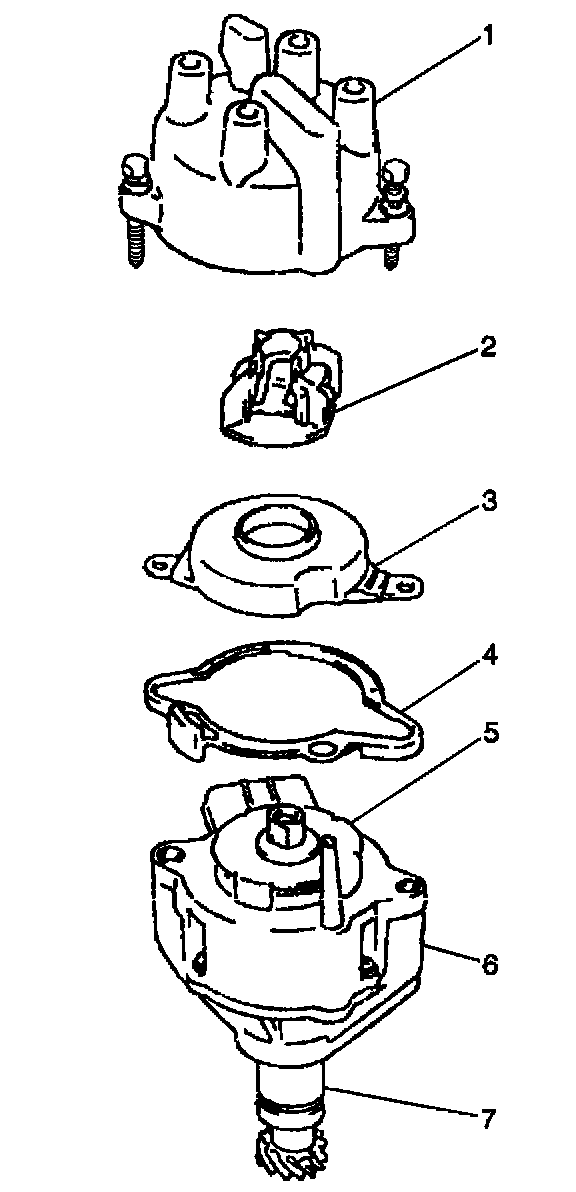 1
2
3
4
5
6
7