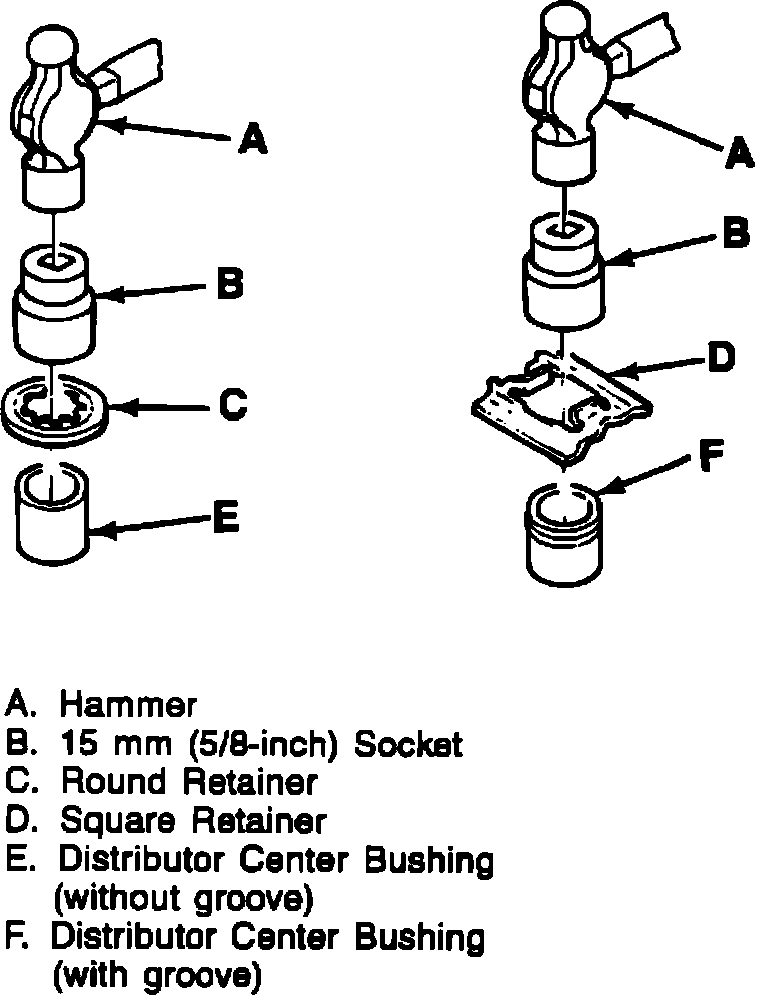 A

B

C

E

A

B

D

F

A. Hammer
B. 15 mm (5/8-inch) Socket
C. Round Retainer
D. Square Retainer
E. Distributor Center Bushing (without groove)
F. Distributor Center Bushing (with groove)