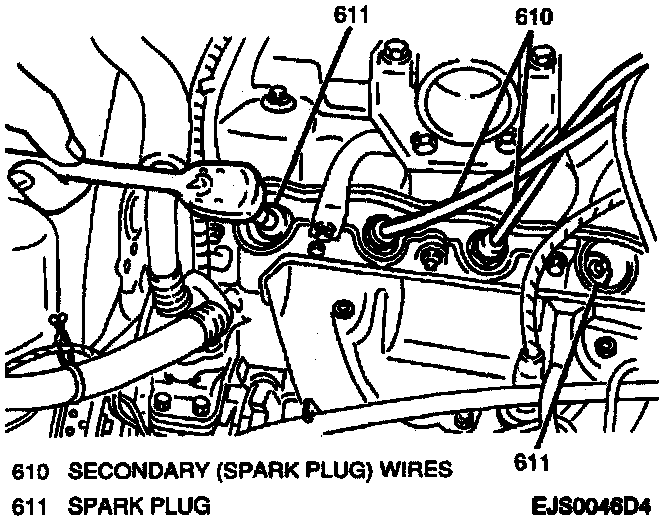 611

610

611

610 SECONDARY (SPARK PLUG) WIRES

611 SPARK PLUG

EJS0046D4