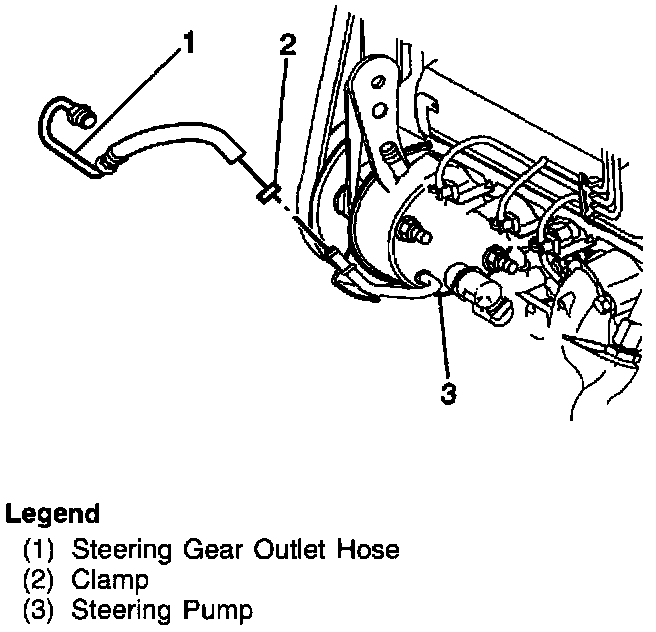 1
2
3

Legend
(1) Steering Gear Outlet Hose
(2) Clamp
(3) Steering Pump