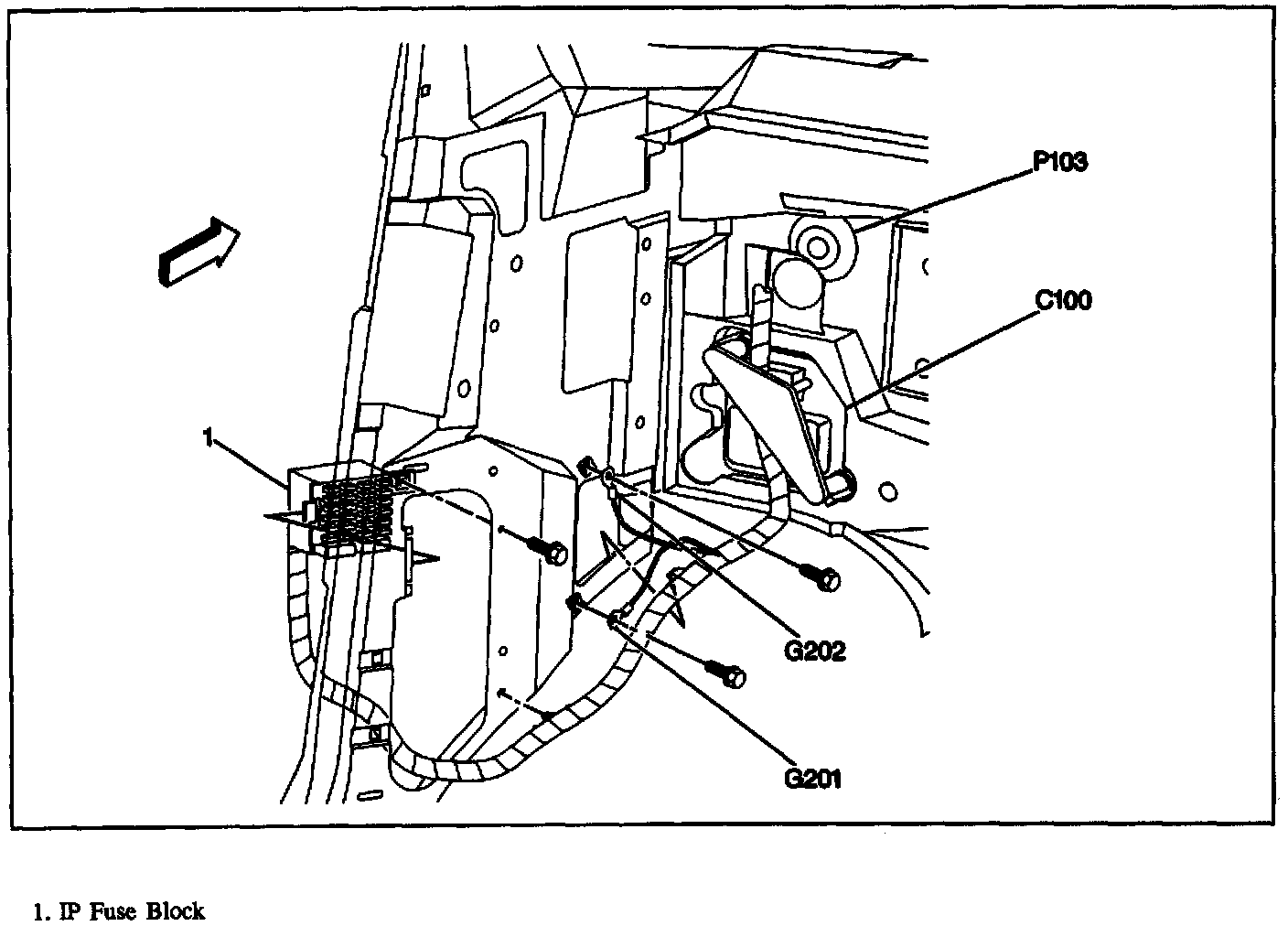 P103

C100

1

G202

G201

1. IP Fuse Block