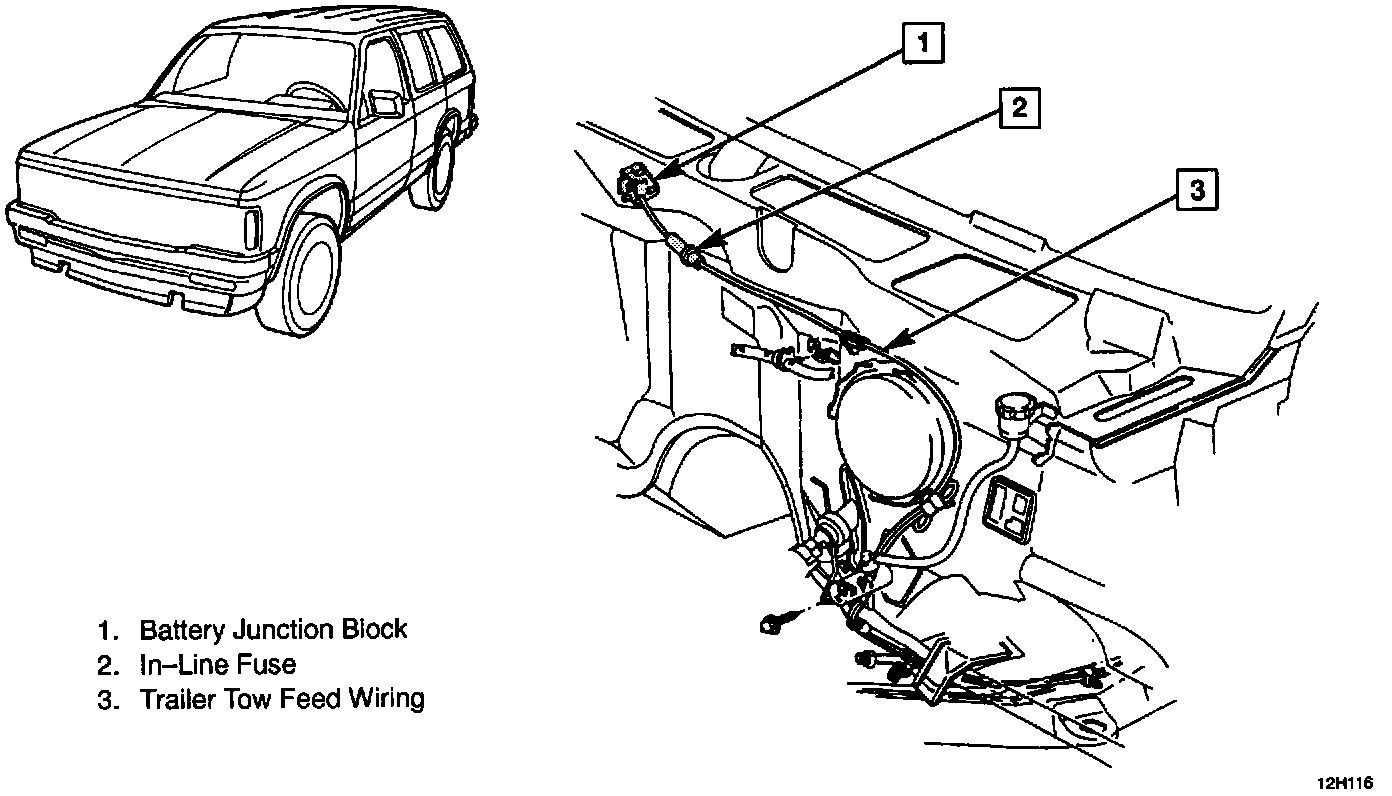 1

2

3

1. Battery Junction Block
2. In–Line Fuse
3. Trailer Tow Feed Wiring

12H116