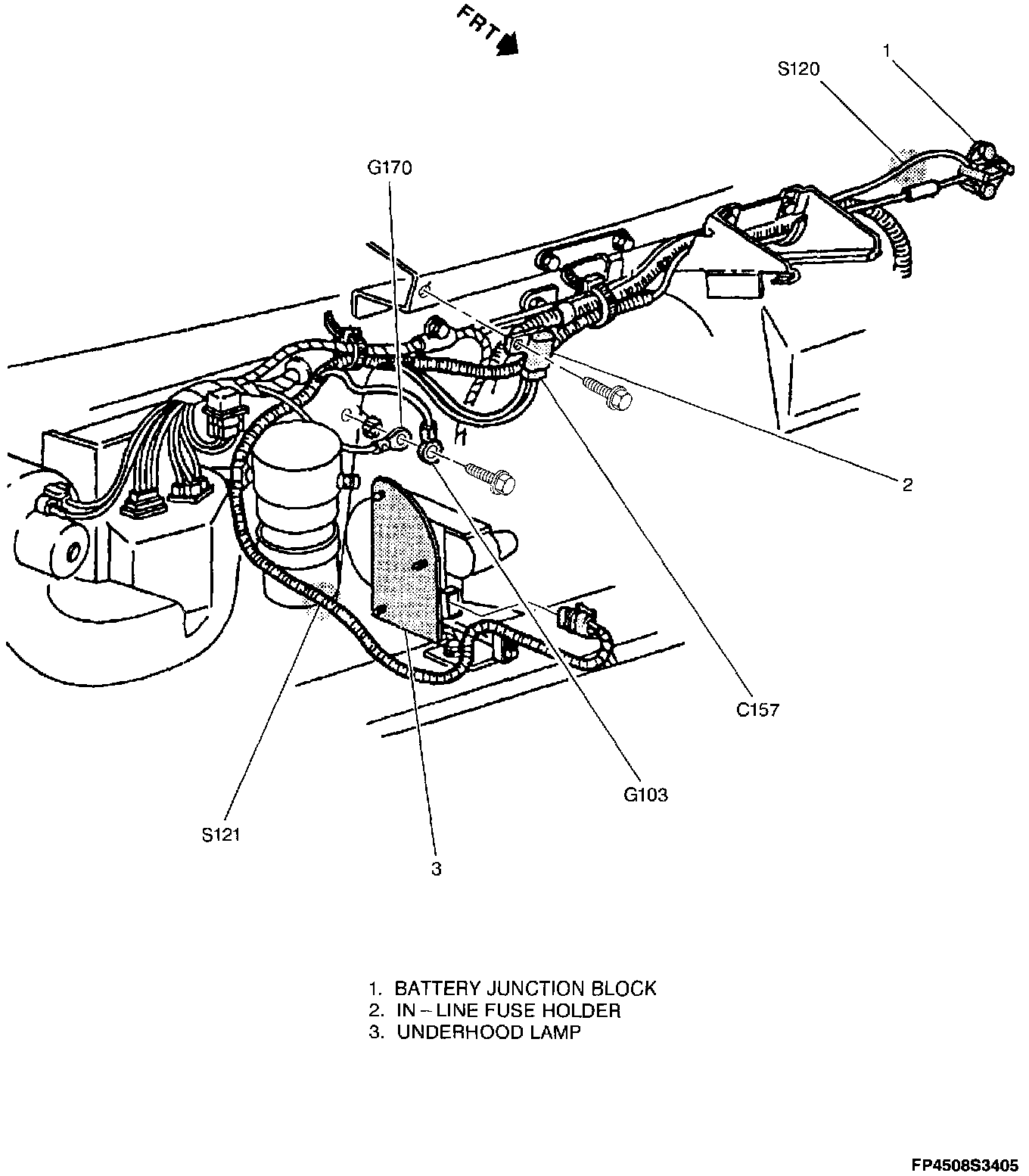 FRT

1
S120
G170
2
C157
G103
S121
3

1. BATTERY JUNCTION BLOCK
2. IN – LINE FUSE HOLDER
3. UNDERHOOD LAMP

FP4508S3405