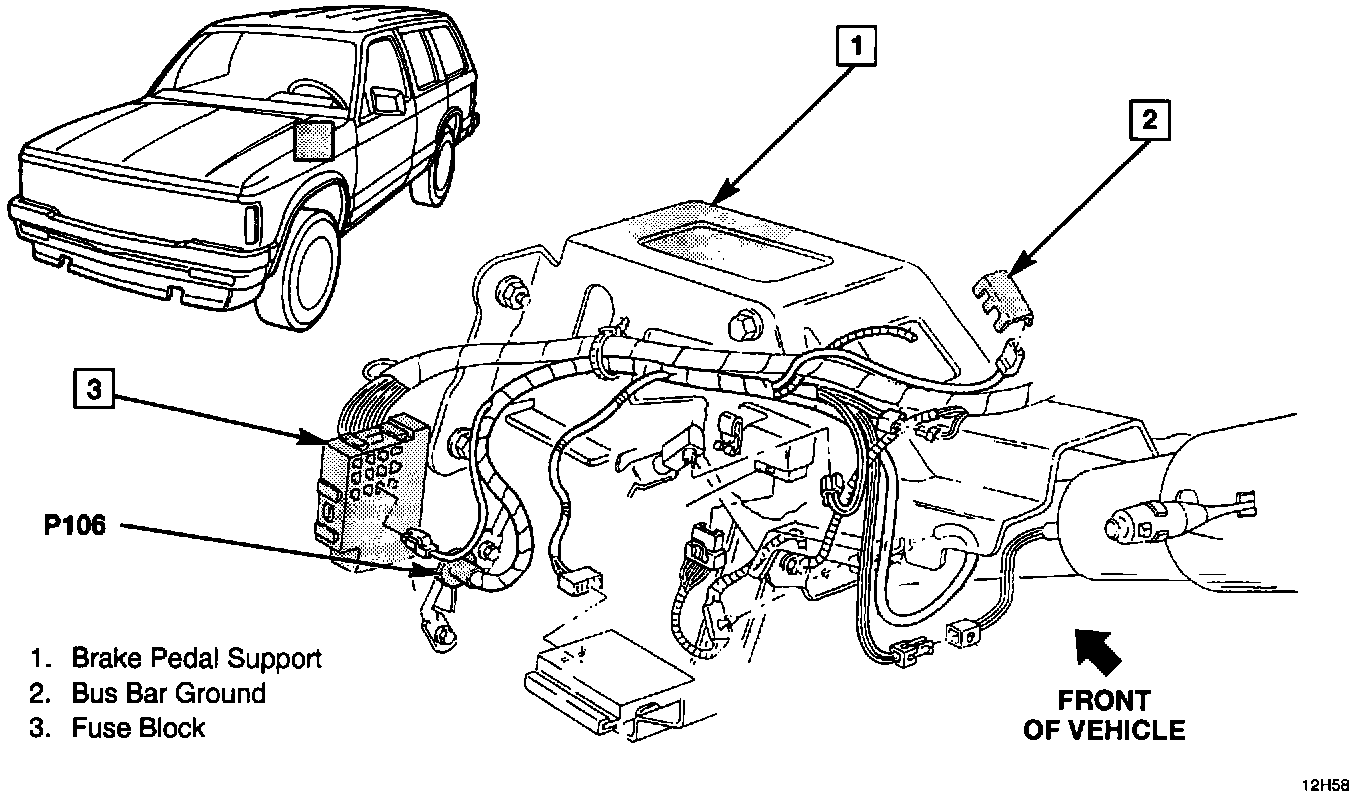 1

2

3

P106

1. Brake Pedal Support
2. Bus Bar Ground
3. Fuse Block

FRONT OF VEHICLE

12H58