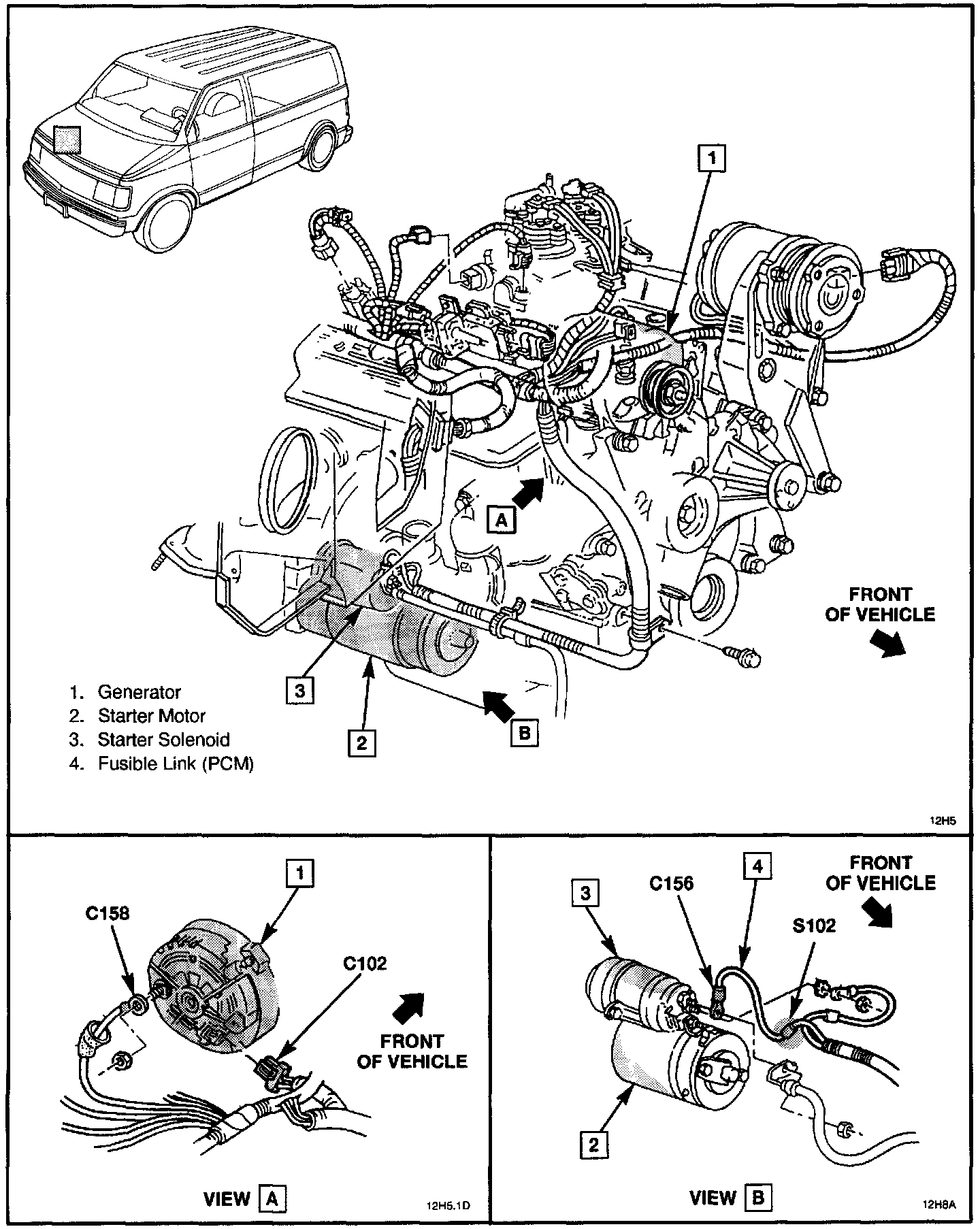 1

A

FRONT OF VEHICLE

3

2

B

1. Generator
2. Starter Motor
3. Starter Solenoid
4. Fusible Link (PCM)

12H5

1

C158

C102

FRONT OF VEHICLE

VIEW A

12H5.1D

3

C156

4

FRONT OF VEHICLE

S102

2

VIEW B

12H8A