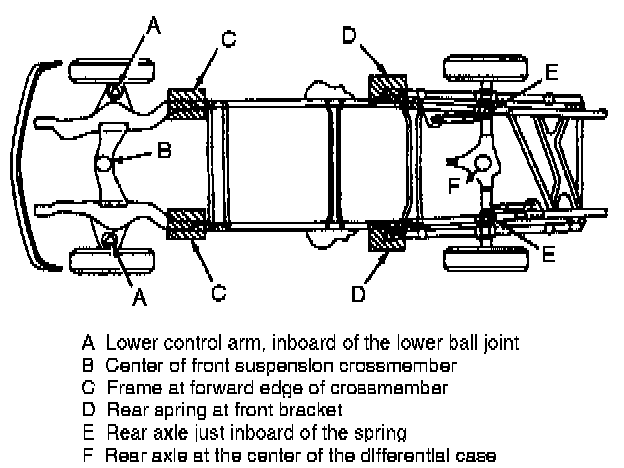 A
C
D
E
B
F
E
A
C
D

A Lower control arm, inboard of the lower ball joint
B Center of front suspension crossmember
C Frame at forward edge of crossmember
D Rear spring at front bracket
E Rear axle just inboard of the spring
F Rear axle at the center of the differential case