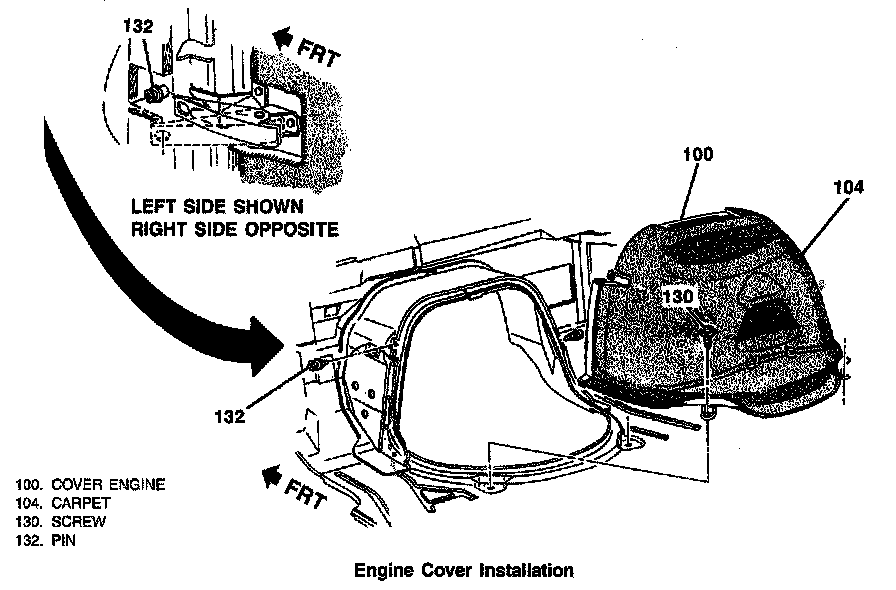 132

FRT

LEFT SIDE SHOWN
RIGHT SIDE OPPOSITE

100

104

130

132

FRT

100. COVER ENGINE
104. CARPET
130. SCREW
132. PIN

Engine Cover Installation