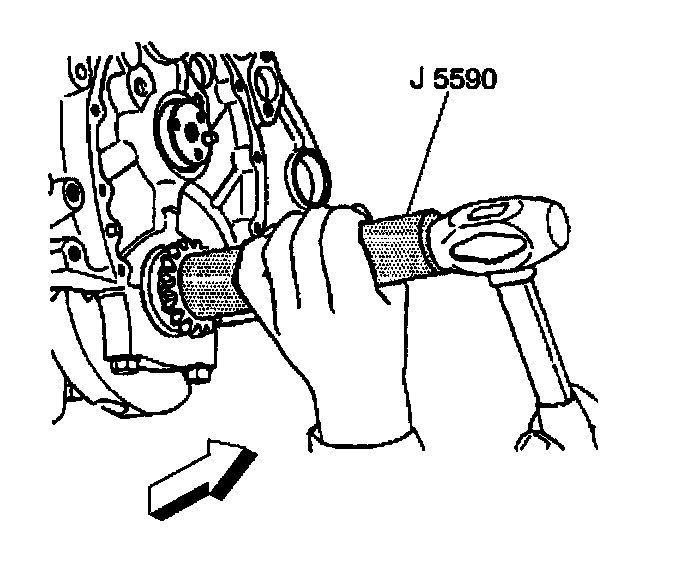 J 5590