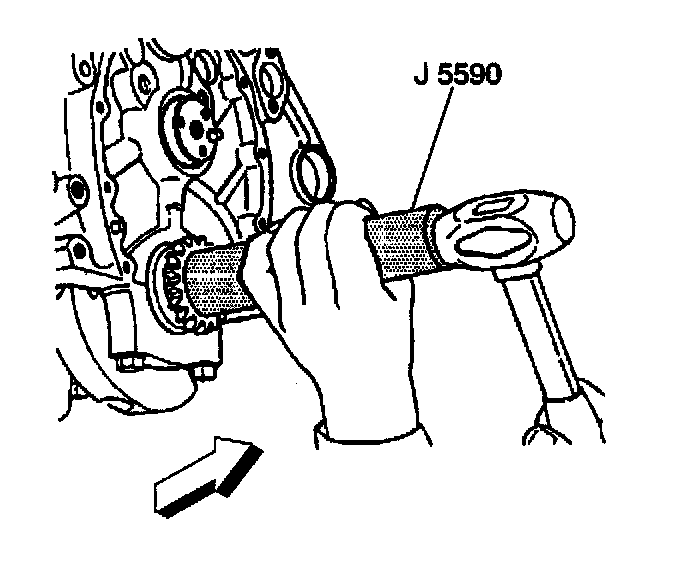 J 5590